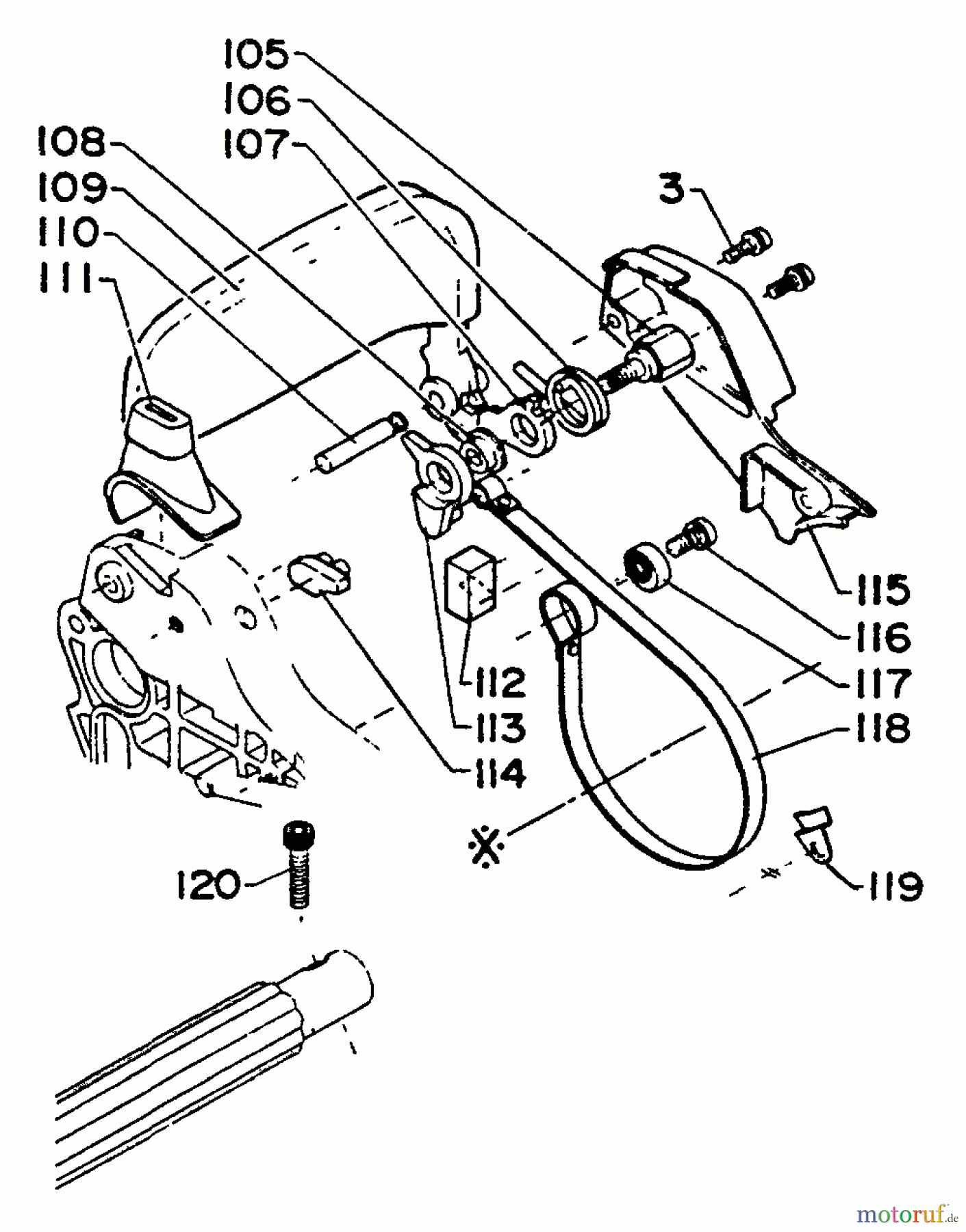 105
106
107
108
109
110
111
3
115
116
117
118
112
113
114
※
119
120
motoruf.de