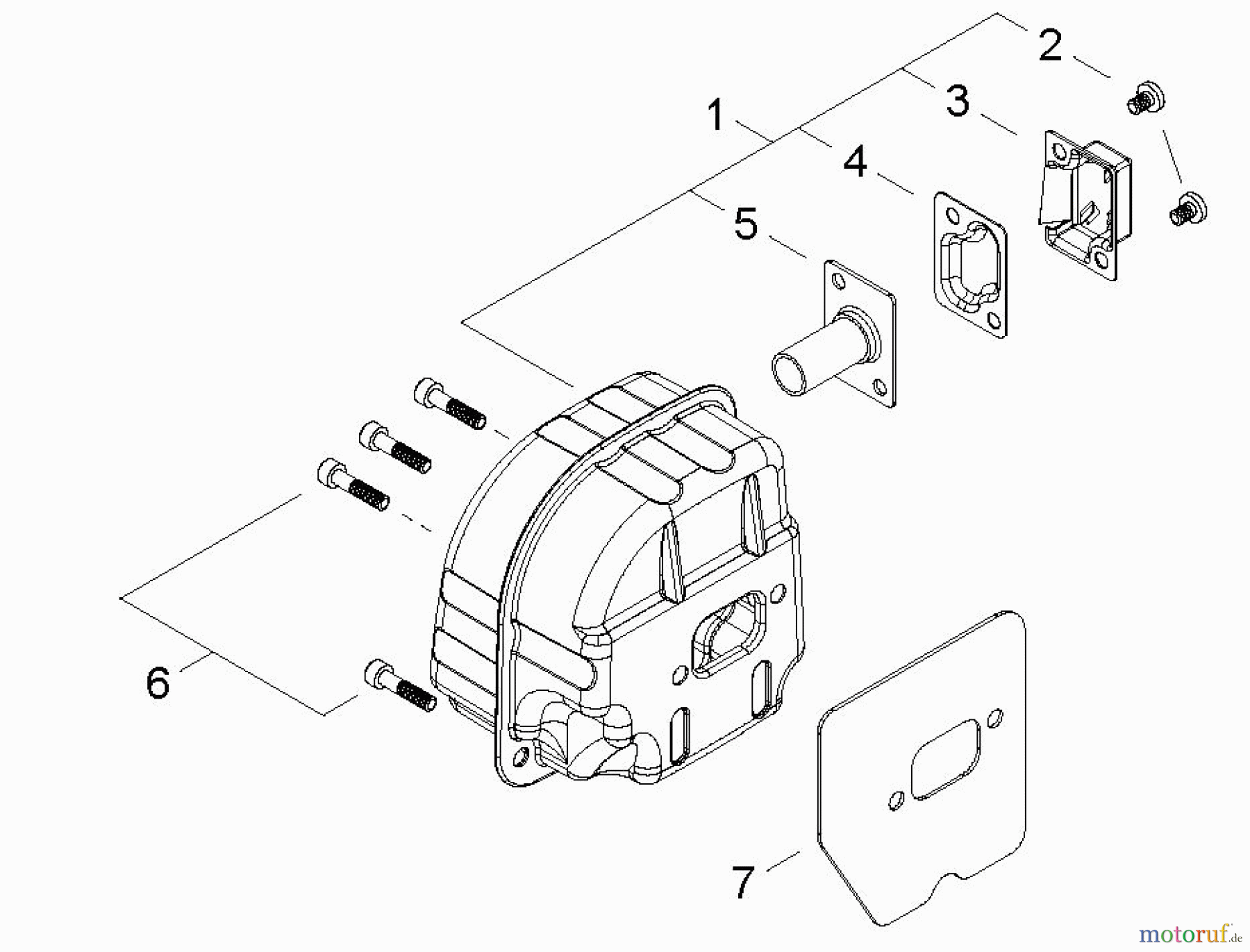 2
3
1
4
5
6
7
motoruf.de