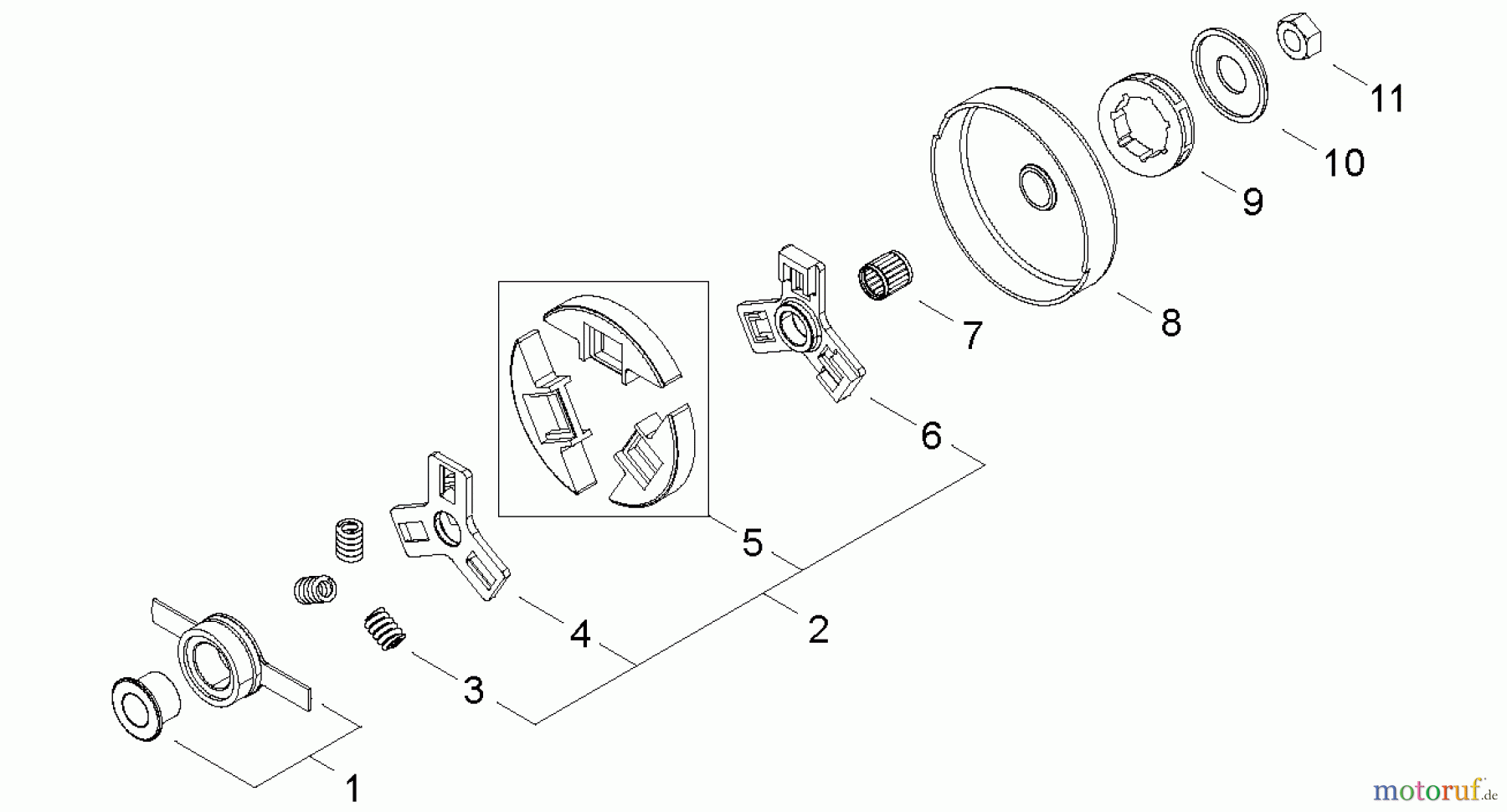 11
10
9
8
7
6
5
2
4
3
1
motoruf.de