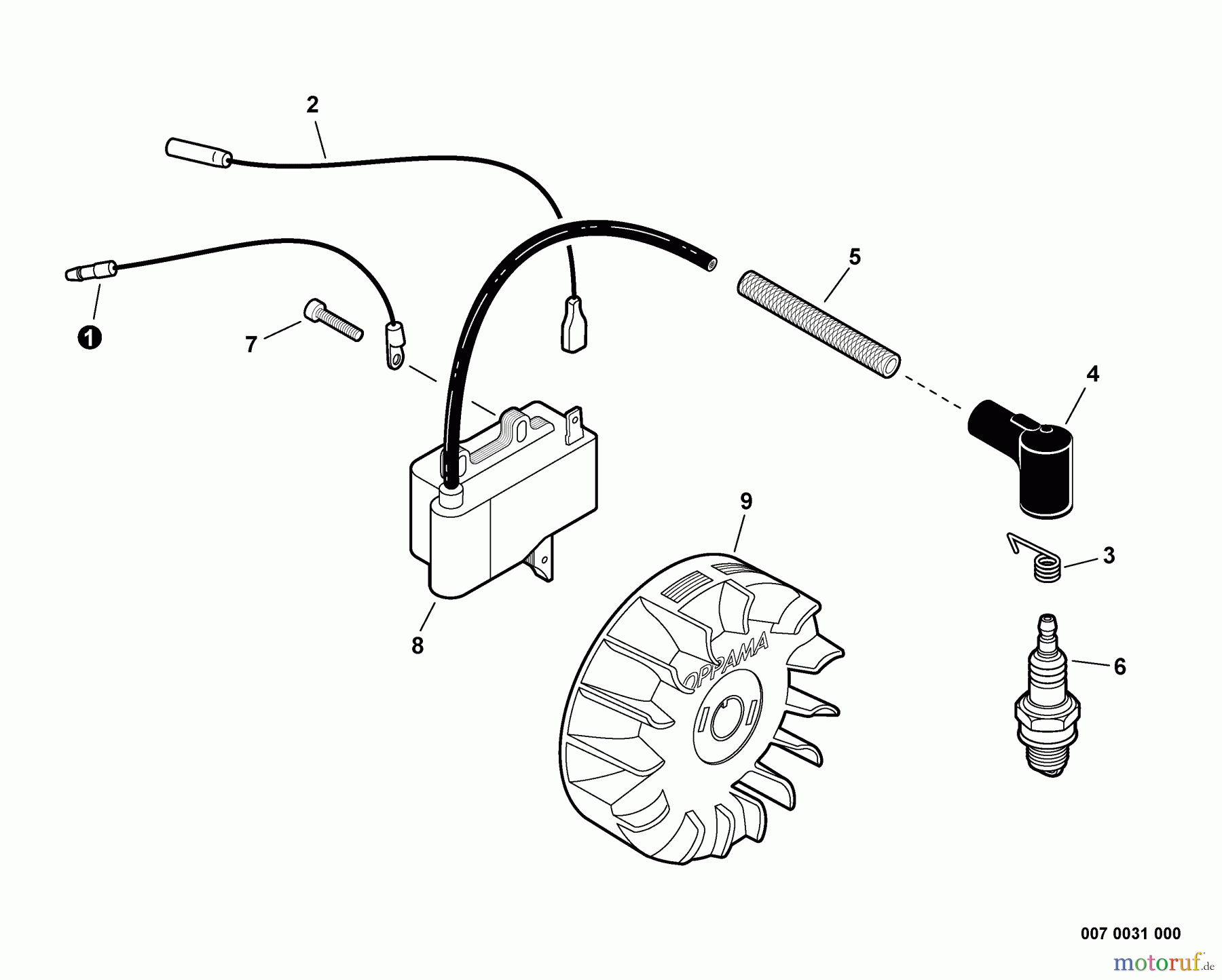 2

5

1

7

4

9

3

8

OPPAMA

6

007 0031 000

motoruf.de