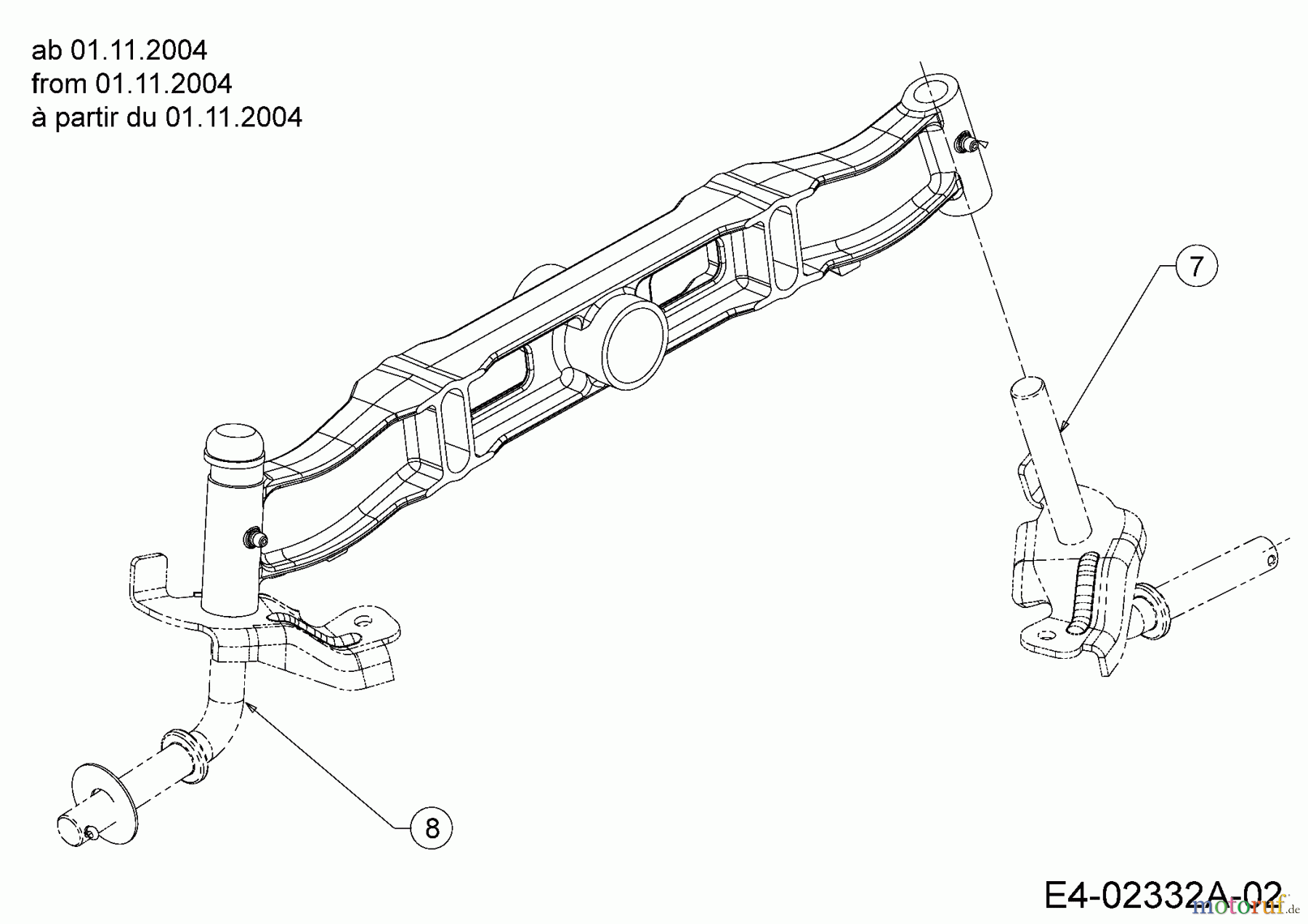 ab 01.11.2004
from 01.11.2004
à partir du 01.11.2004

7

8

E4-02332A-02

motoruf.de