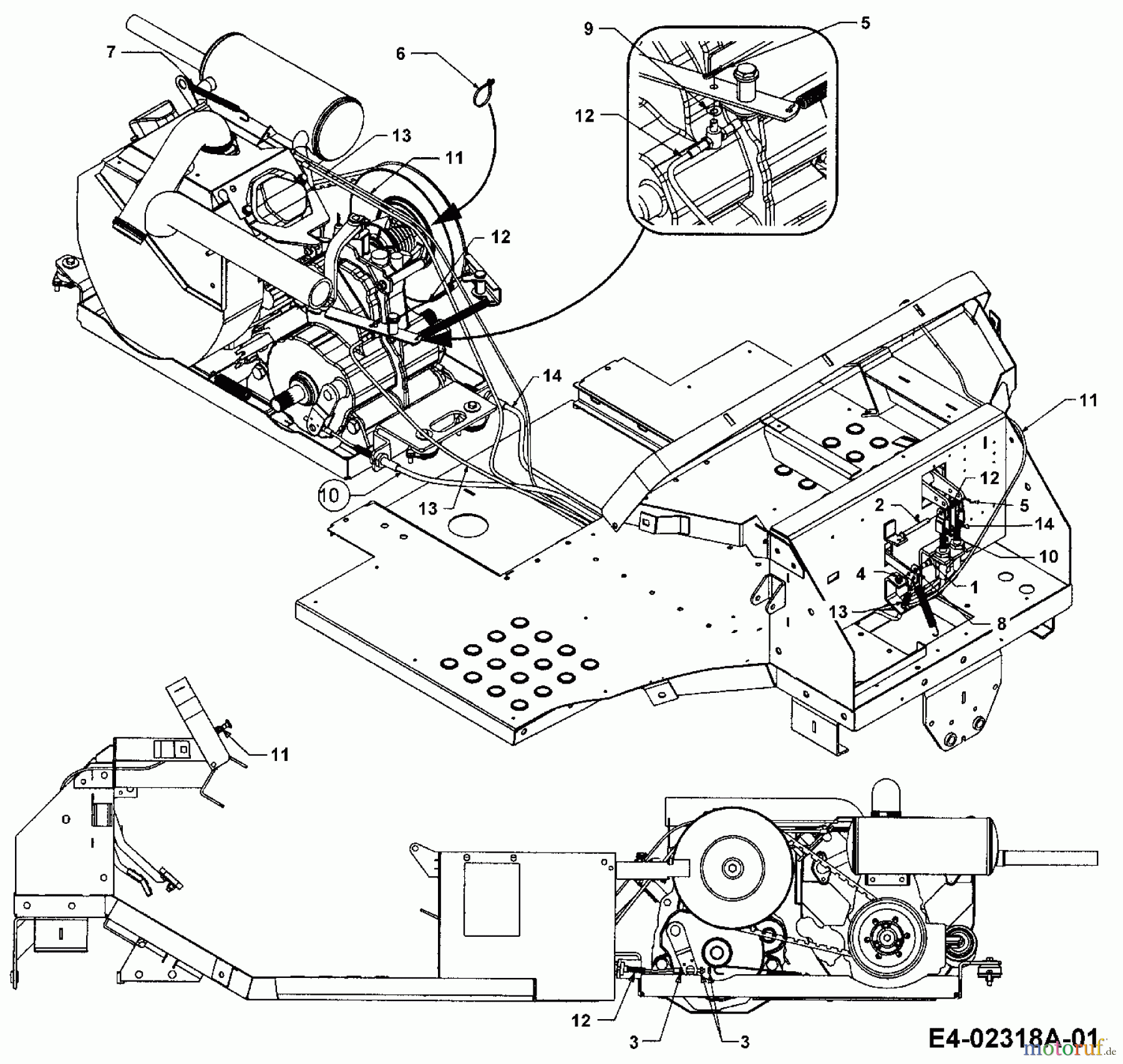 7
6
9
5
12
13
11
12
14
11
10
13
12
2
5
14
10
4
1
13
8
11
12
3
3
E4-02318A-01
motoruf.de