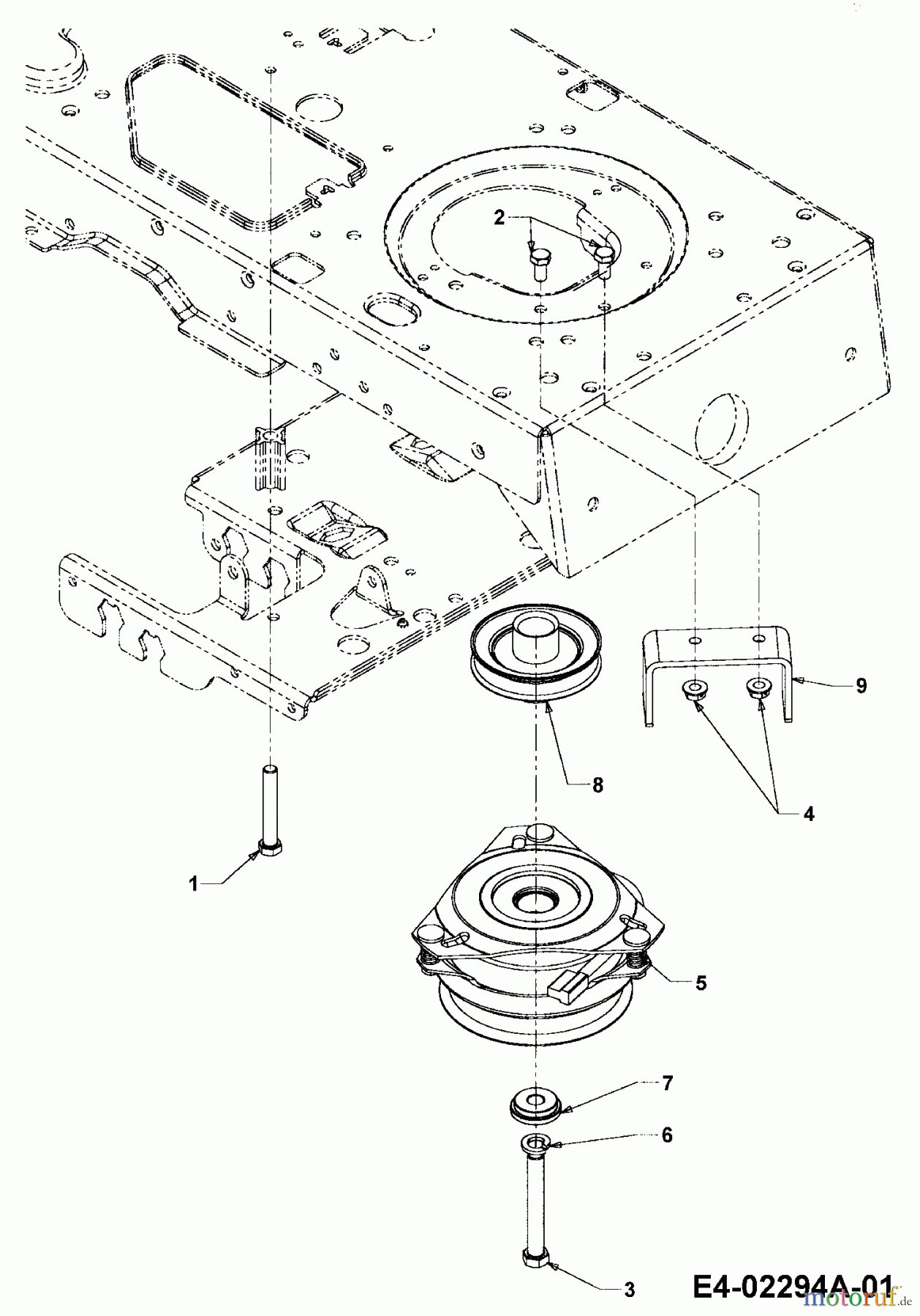 2
9
8
4
1
5
7
6
3
E4-02294A-01
motoruf.de