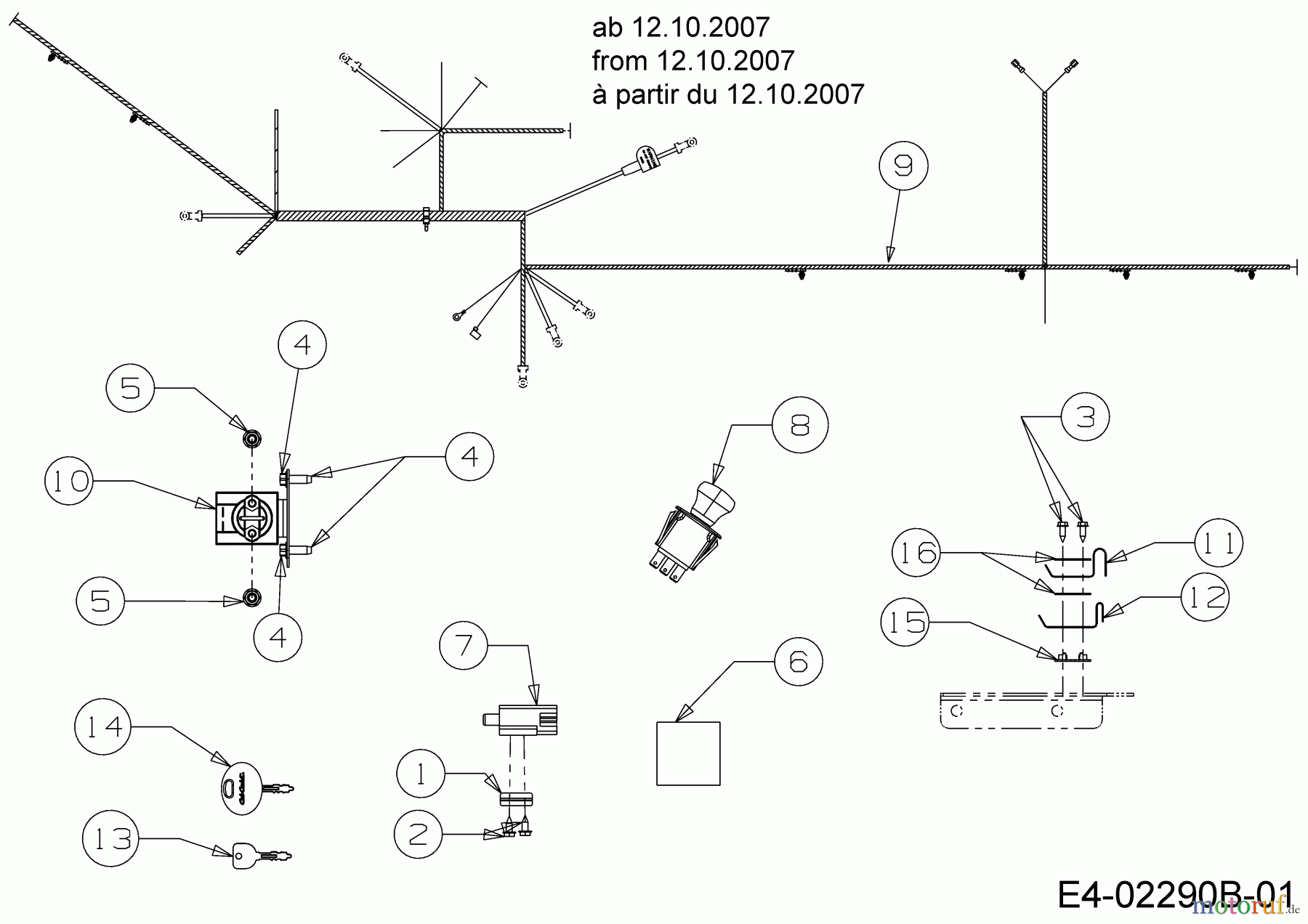 ab 12.10.2007
from 12.10.2007
à partir du 12.10.2007

9

4

5

4

10

5

4

8

3

11

16

12

15

7

6

14

1

2

13

E4-02290B-01

motoruf.de