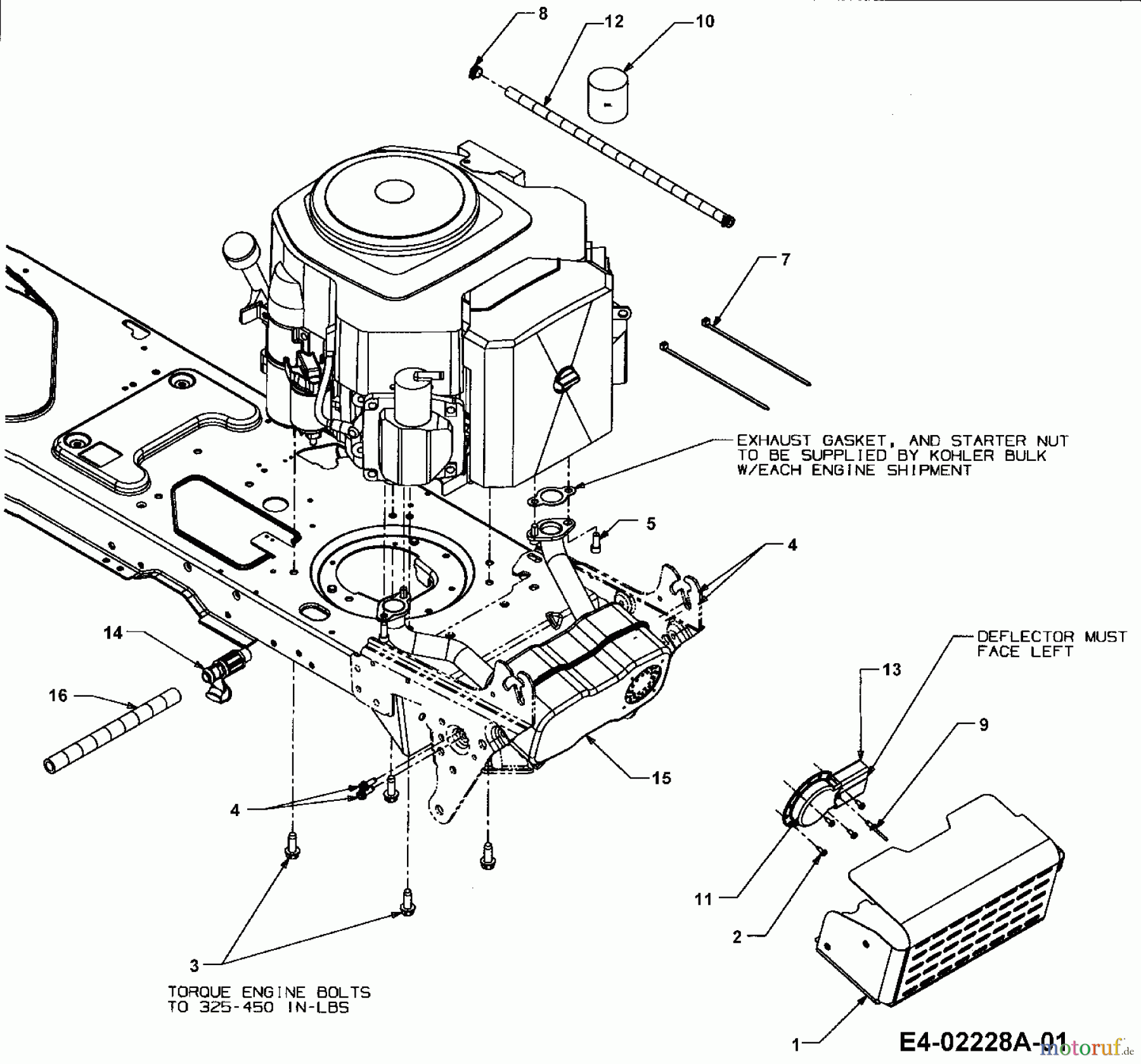 8
12
10
7
EXHAUST GASKET, AND STARTER NUT TO BE SUPPLIED BY KOHLER BULK W/EACH ENGINE SHIPMENT
5
4
14
16
DEFLECTOR MUST FACE LEFT
13
9
15
4
11
2
3
TORQUE ENGINE BOLTS TO 325-450 IN-LBS
1
E4-02228A-01
motoruf.de