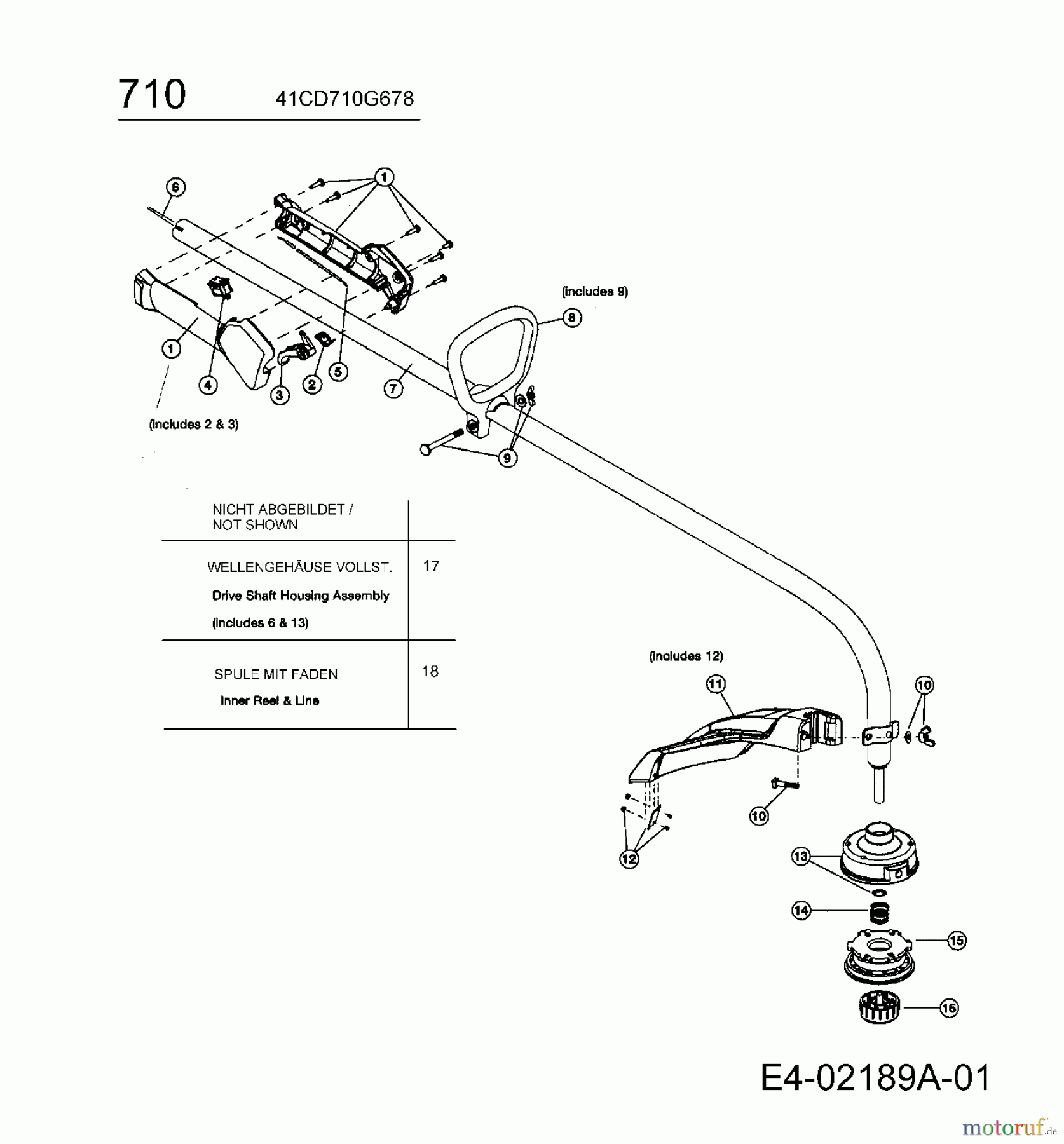 710 41CD710G678

6
1
(includes 9)
8
1
4
3
2
5
7
(includes 2 & 3)
9

| NICHT ABGEBILDET / NOT SHOWN | |
|---|---|
| WELLENGEHÄUSE VOLLST. Drive Shaft Housing Assembly (includes 6 & 13) | 17 |
| SPULE MIT FADEN Inner Reel & Line | 18 |

(includes 12)
11
10
10
12
13
14
15
16

E4-02189A-01

motoruf.de