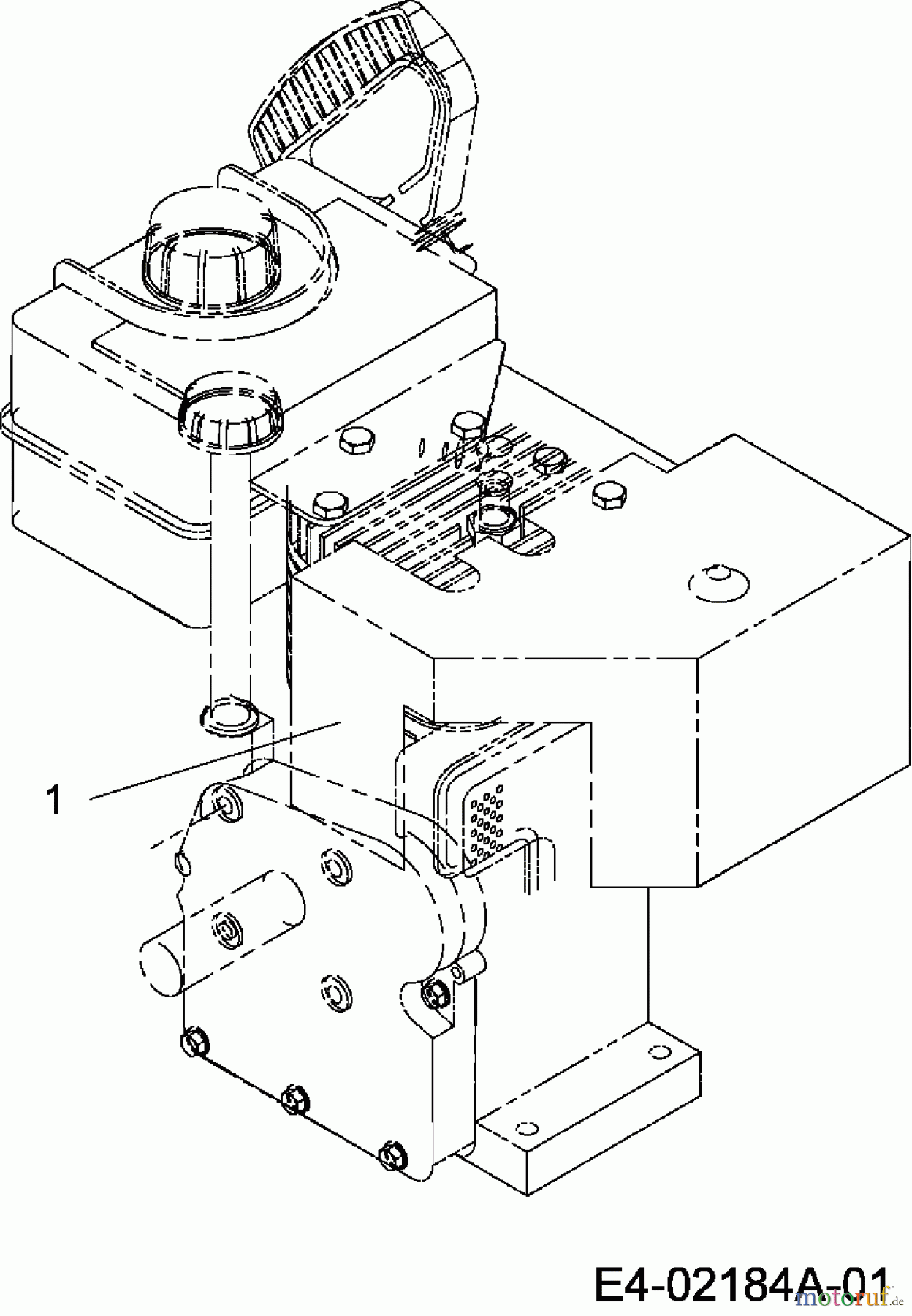 1

E4-02184A-01

motoruf.de