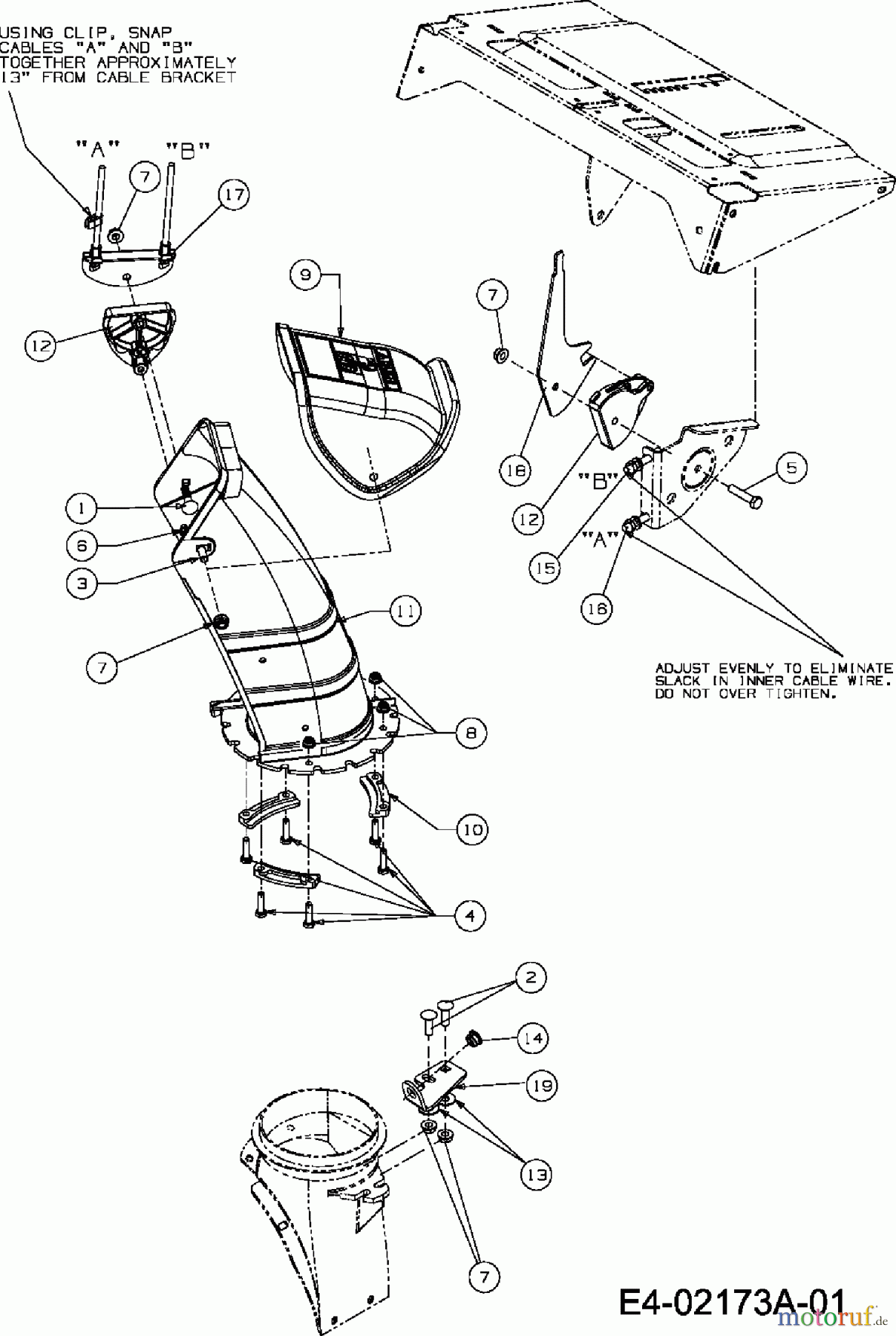 USING CLIP, SNAP CABLES "A" AND "B" TOGETHER APPROXIMATELY 13" FROM CABLE BRACKET

"A"

"B"

7

17

12

9

7

18

12

"B"

5

15

"A"

16

1

6

3

11

7

ADJUST EVENLY TO ELIMINATE SLACK IN INNER CABLE WIRE. DO NOT OVER TIGHTEN.

8

10

4

2

14

19

13

7

E4-02173A-01

motoruf.de