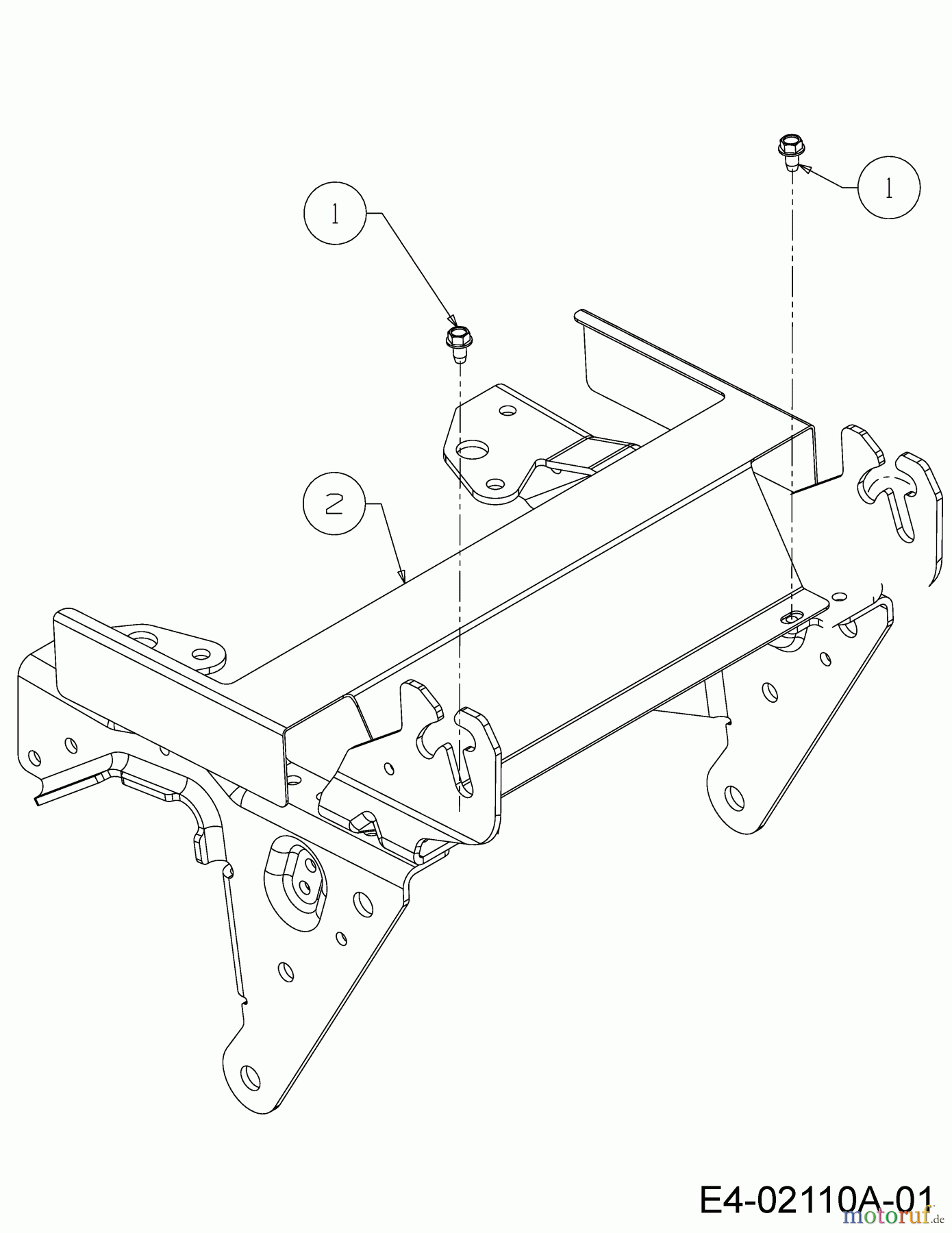 1

1

2

E4-02110A-01

motoruf.de