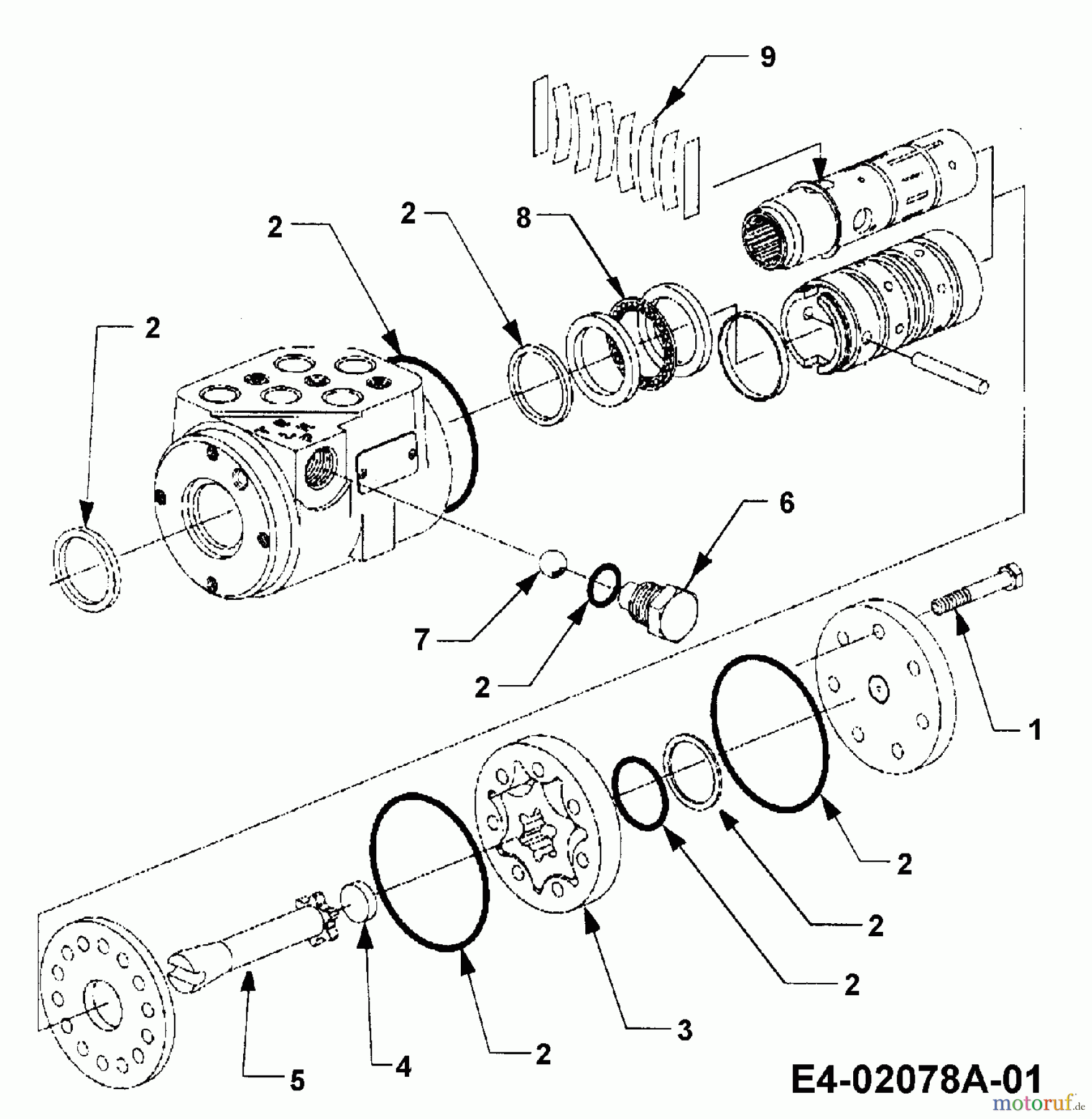 9

2

2

8

2

6

7

2

1

2

2

2

3

2

4

5

E4-02078A-01

motoruf.de