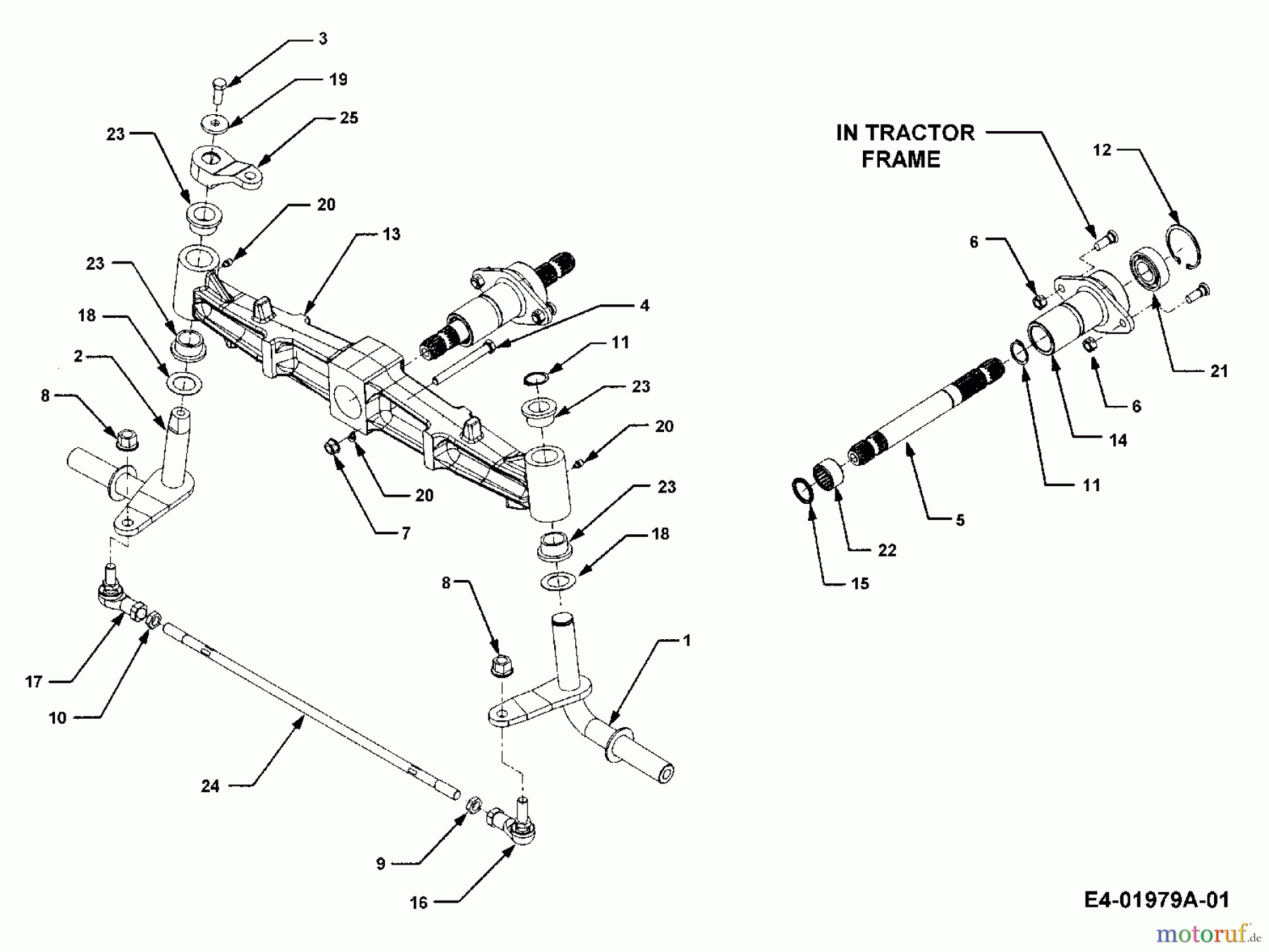 3
19
25
23
20
13
23
18
2
8
4
11
23
20
20
7
23
18
8
1
17
10
24
9
16

IN TRACTOR FRAME
12
6
21
6
14
11
5
22
15

E4-01979A-01

motoruf.de