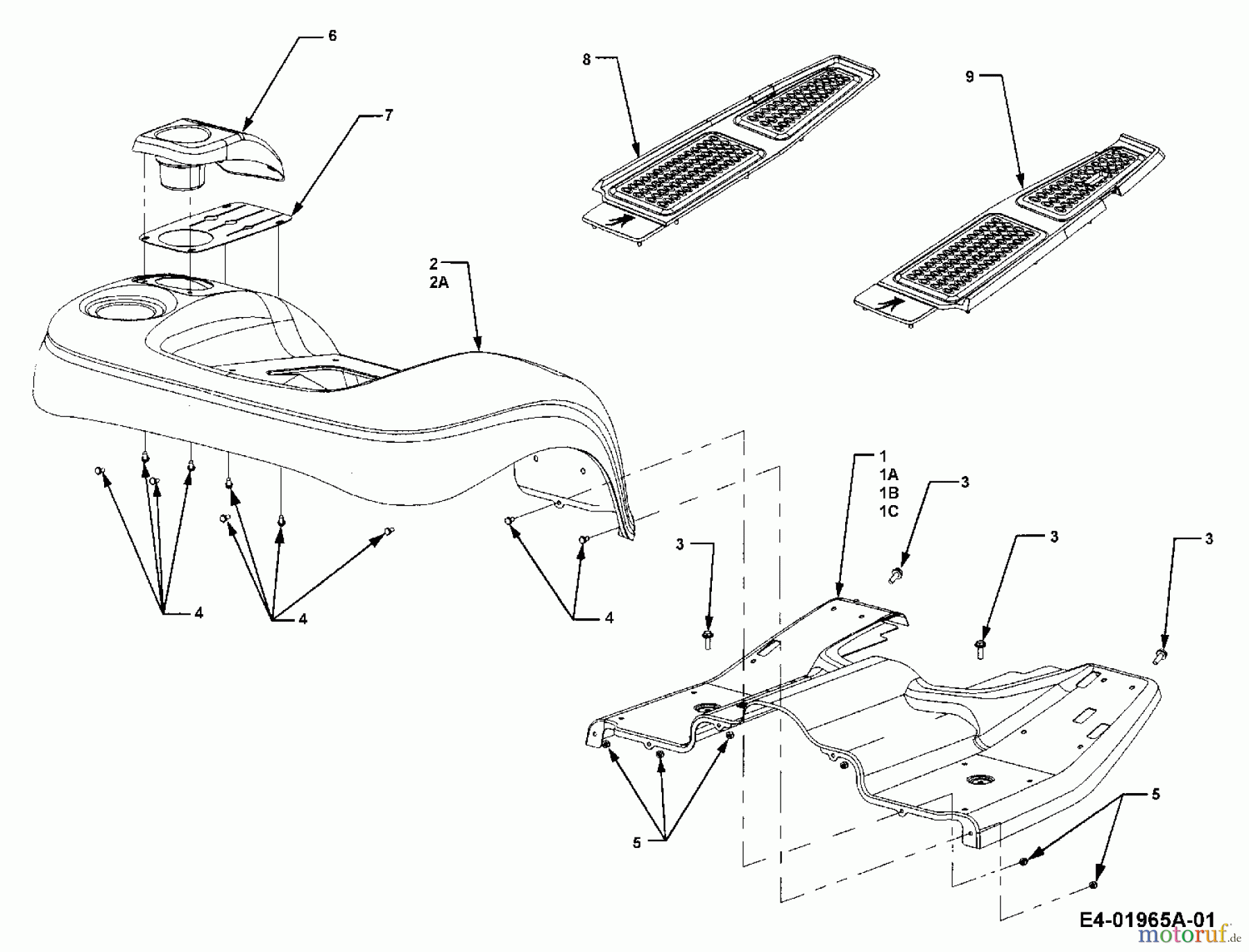 6

7

8

9

2
2A

1
1A
1B
1C

3

3

3

3

4

4

4

5

5

E4-01965A-01

motoruf.de