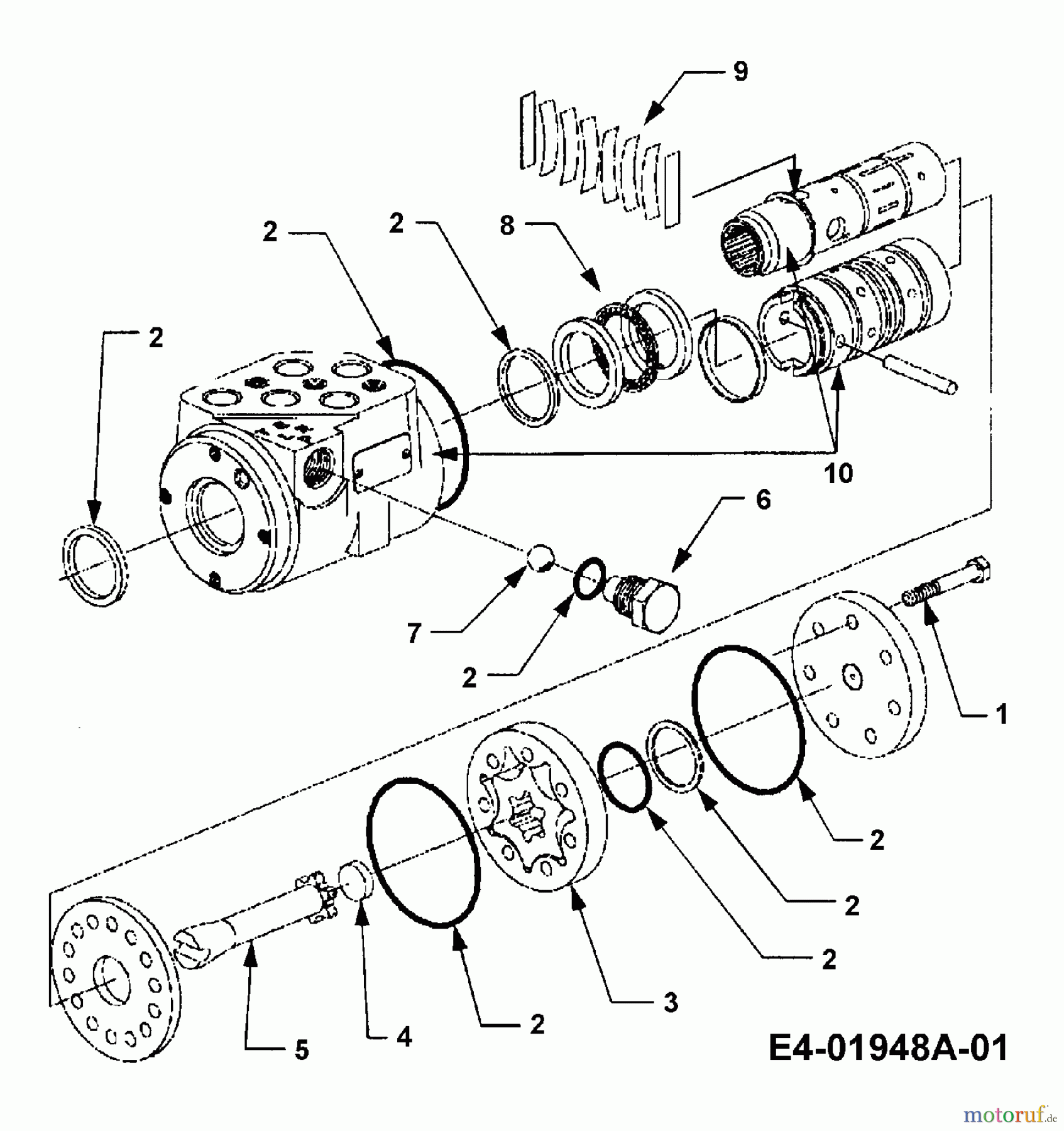 9

2

2

8

2

10

6

7

2

1

2

2

2

3

2

4

5

E4-01948A-01

motoruf.de