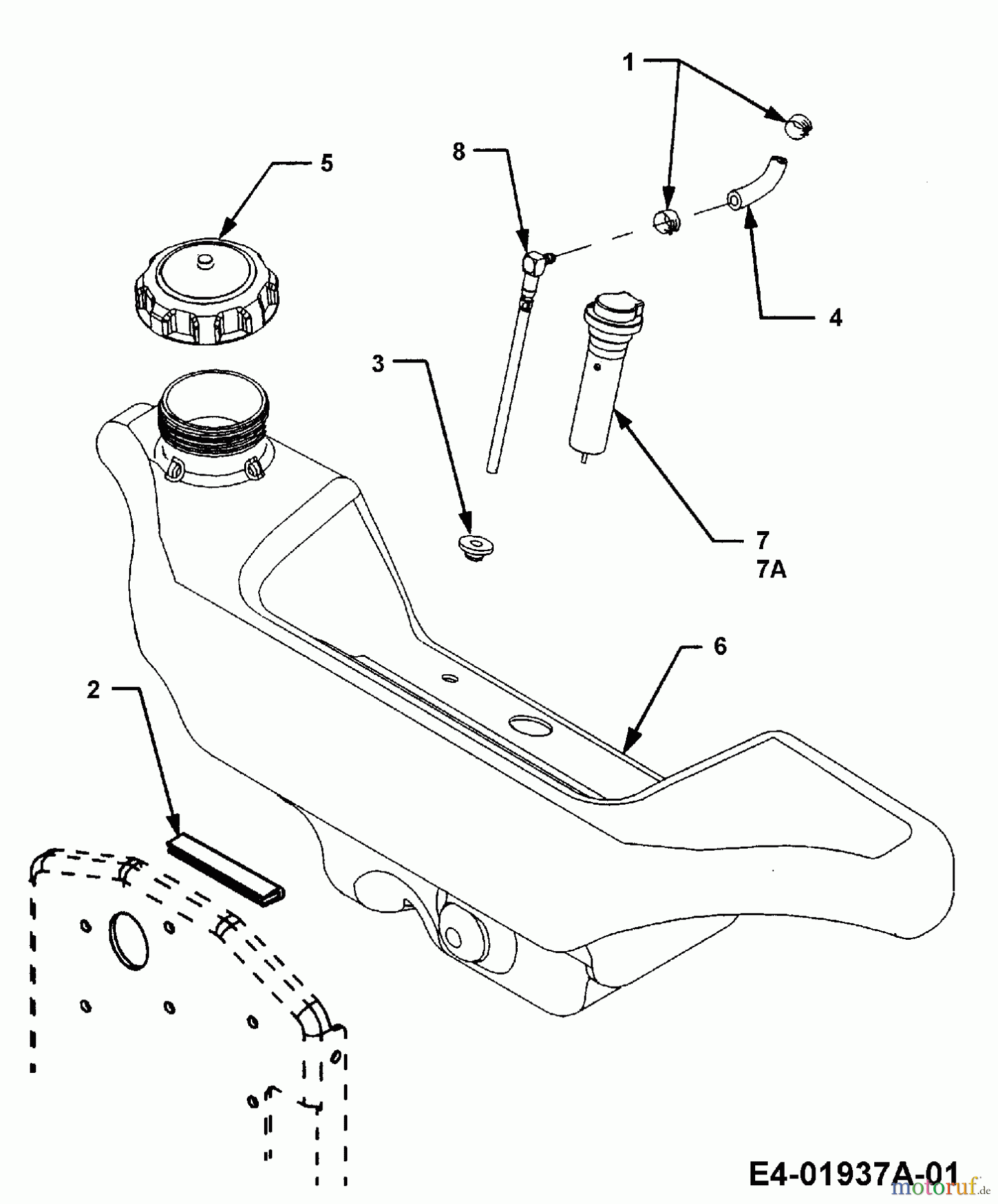 1
8
5
4
3
7
7A
6
2
E4-01937A-01
motoruf.de