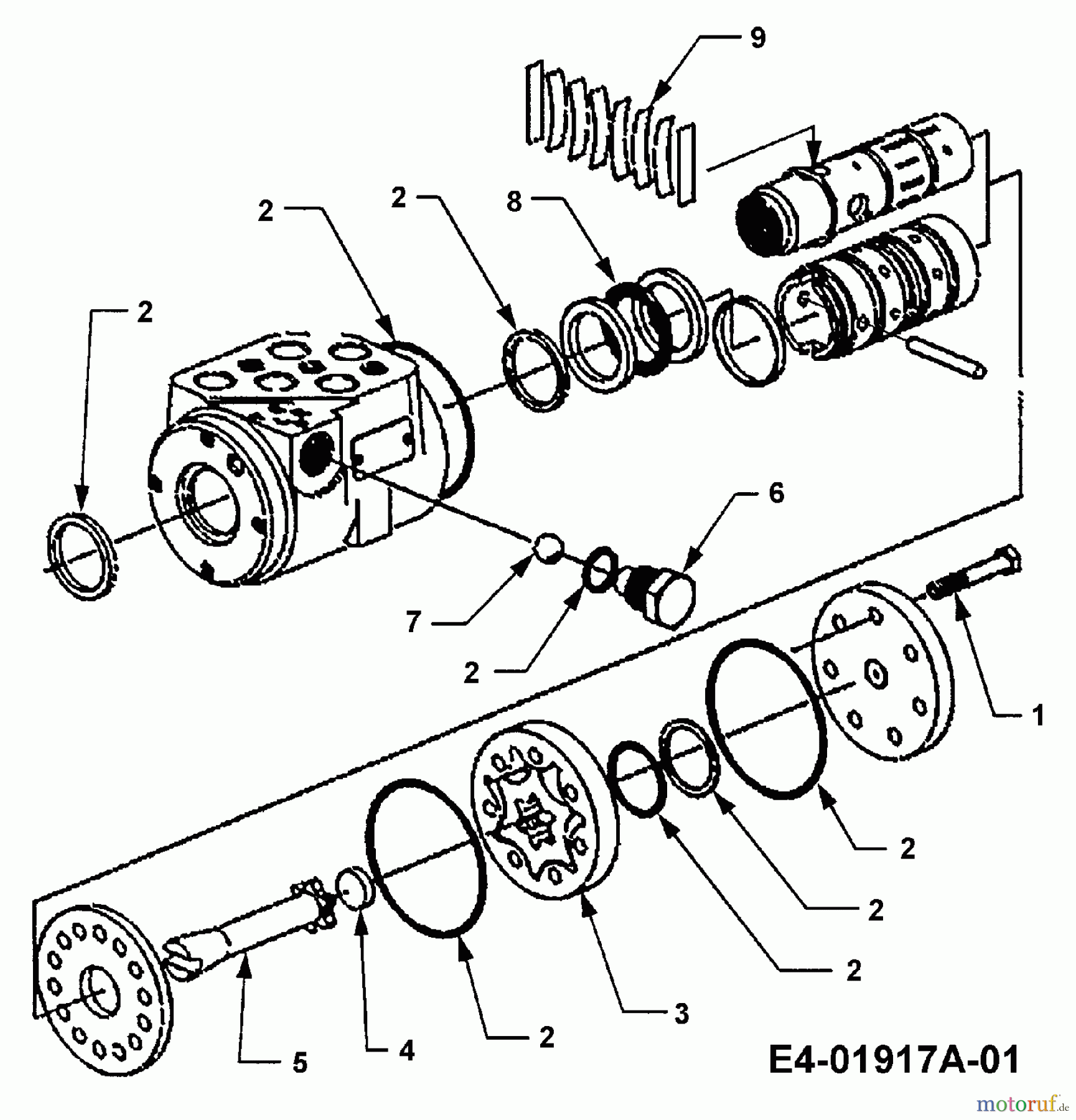 9

2

2

8

2

6

7

2

1

2

2

2

3

2

4

5

E4-01917A-01

motoruf.de