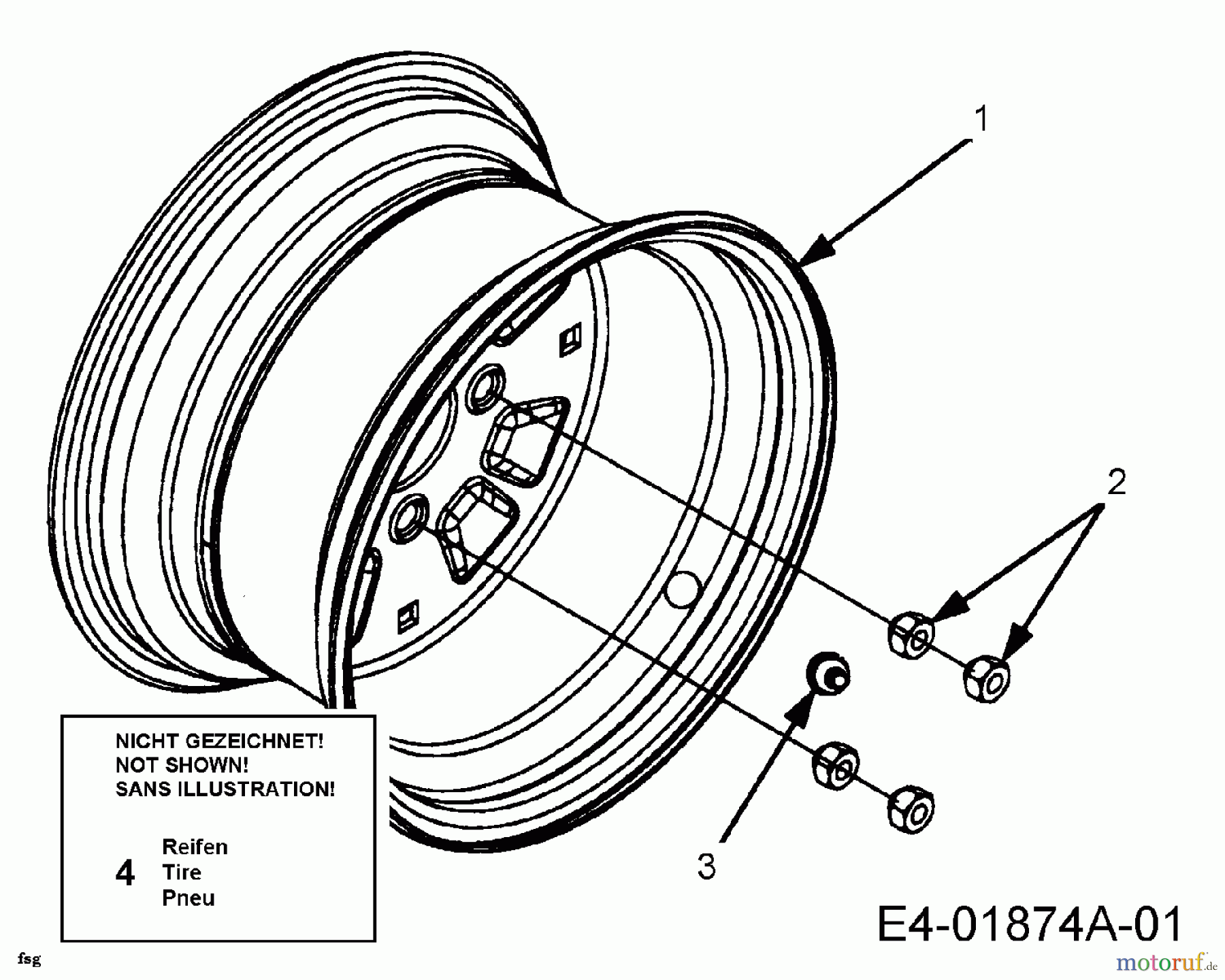 1

2

3

NICHT GEZEICHNET!
NOT SHOWN!
SANS ILLUSTRATION!

4 Reifen
Tire
Pneu

E4-01874A-01

fsg

motoruf.de