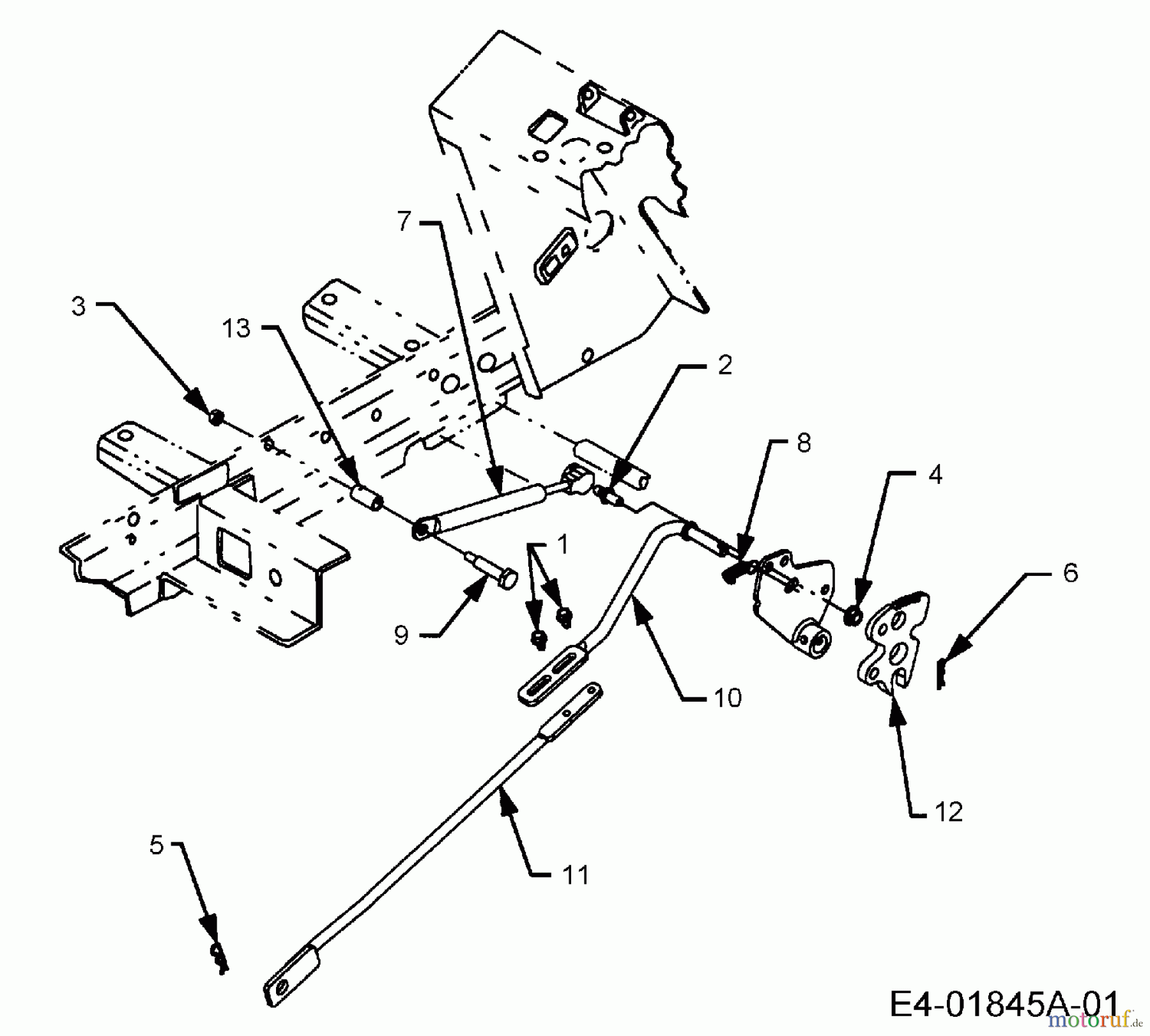 7
3
13
2
8
4
1
6
9
10
12
5
11
E4-01845A-01
motoruf.de