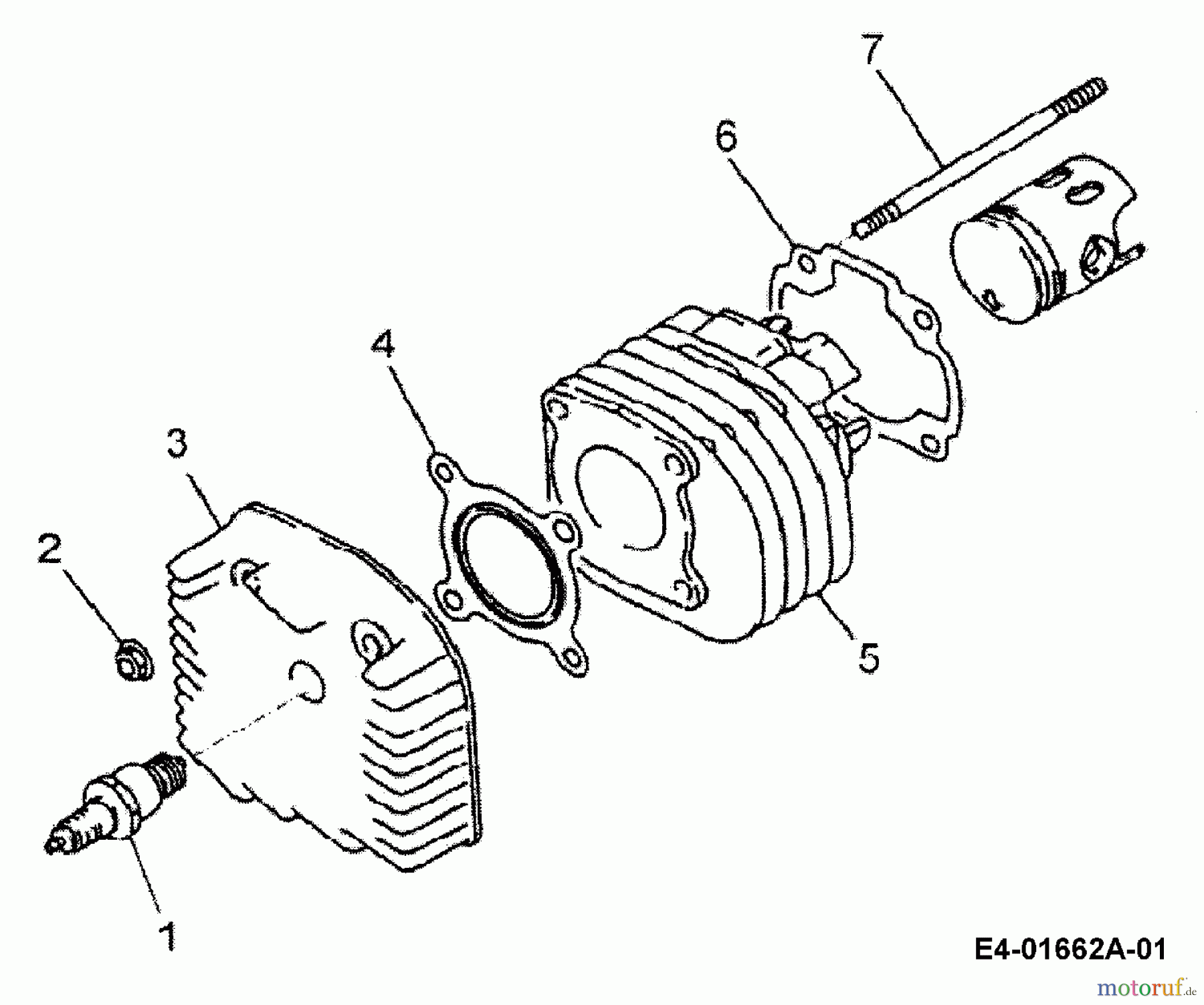 7
6
4
3
2
5
1
E4-01662A-01
motoruf.de