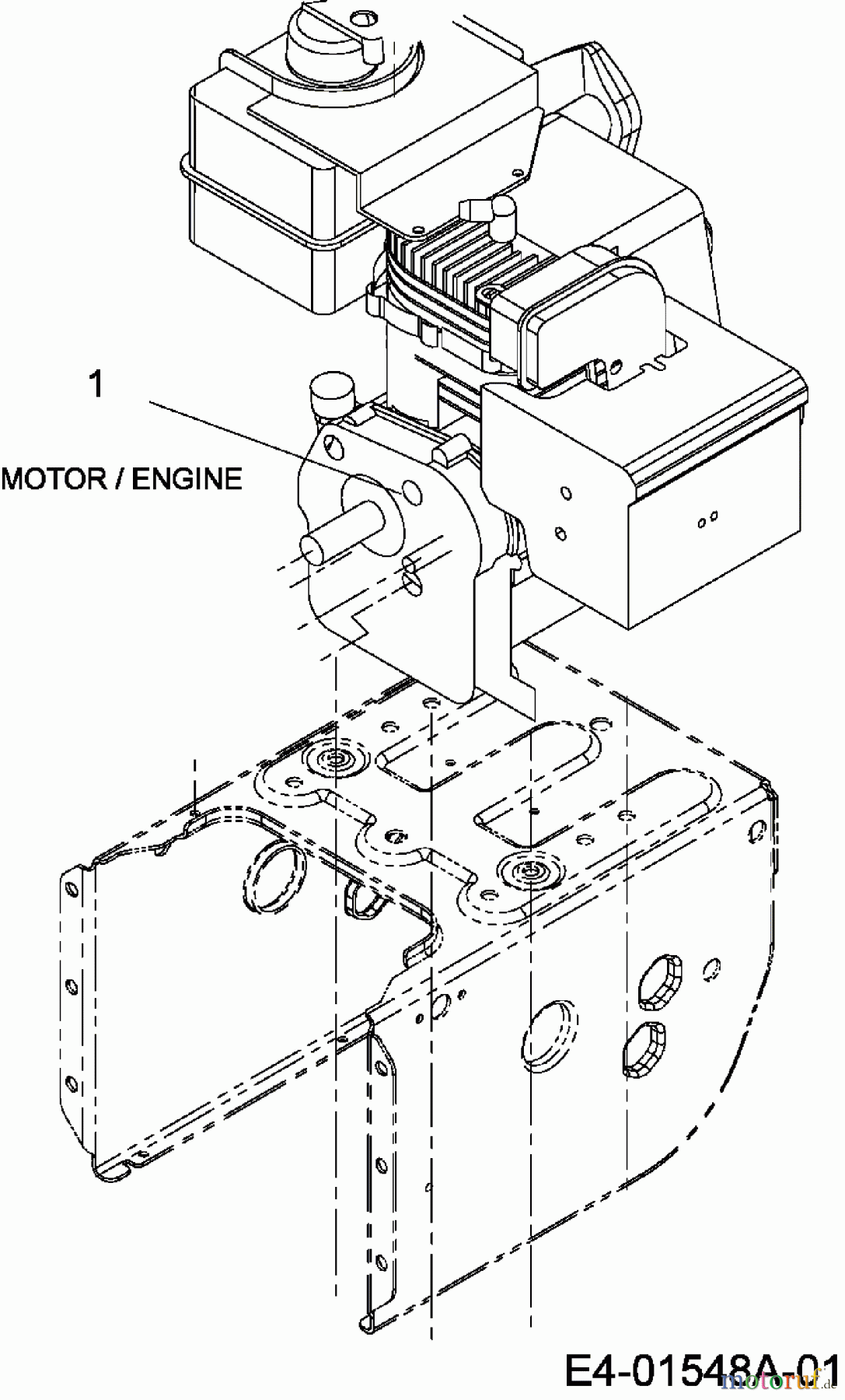 1

MOTOR / ENGINE

E4-01548A-01

motoruf.de