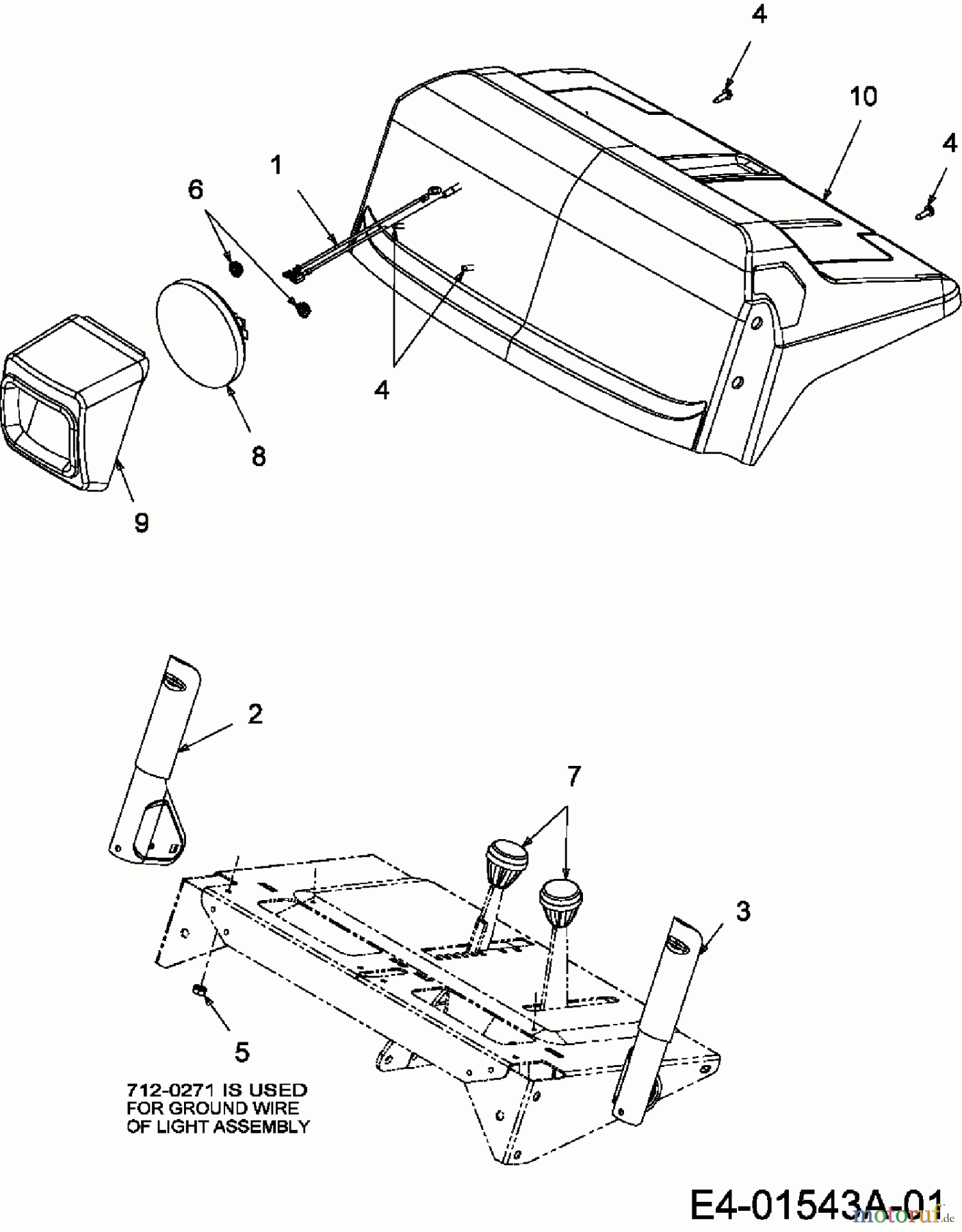 4
10
4
1
6
4
8
9
2
7
3
5
712-0271 IS USED FOR GROUND WIRE OF LIGHT ASSEMBLY
E4-01543A-01
motoruf.de