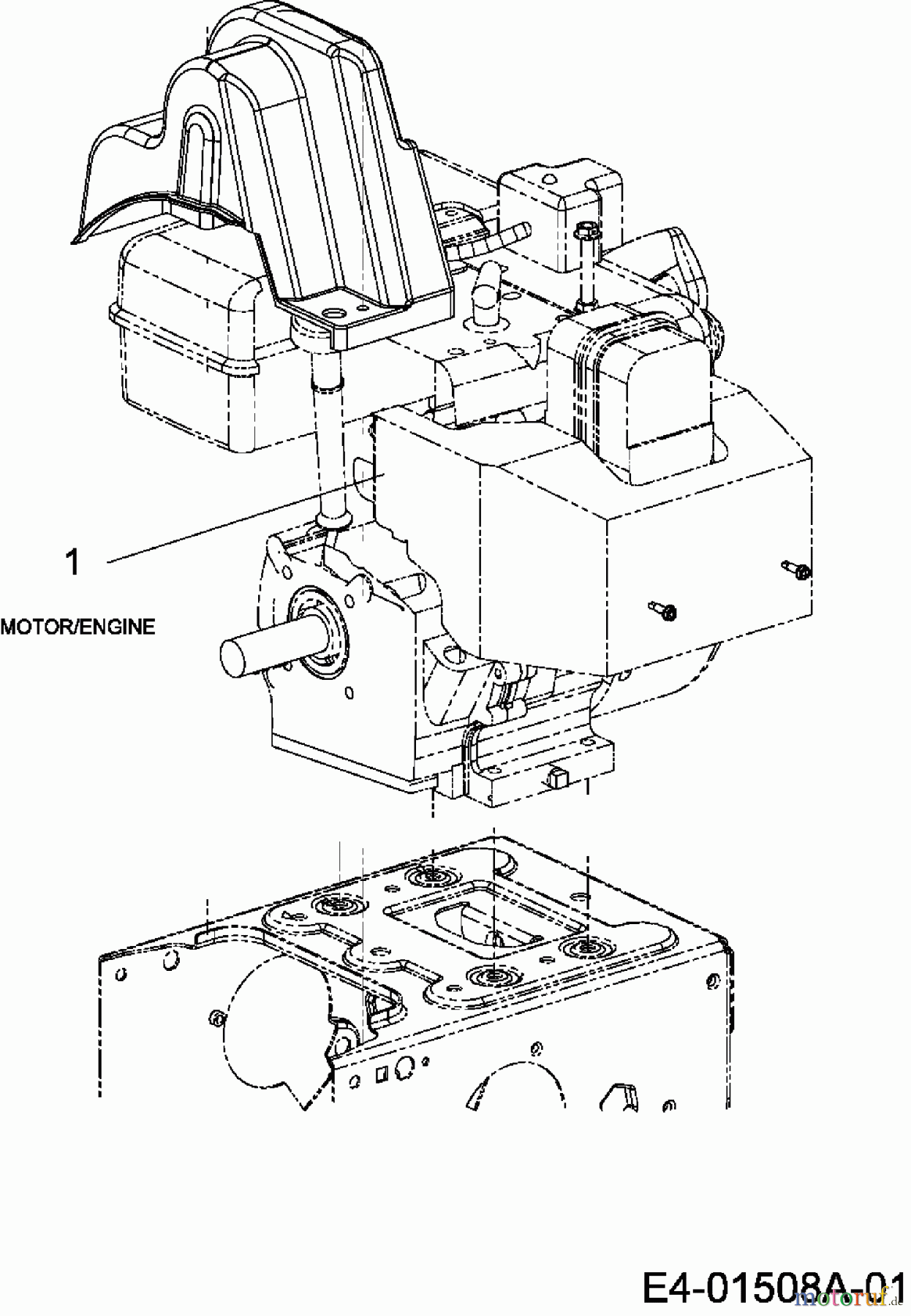 1

MOTOR/ENGINE

E4-01508A-01

motoruf.de