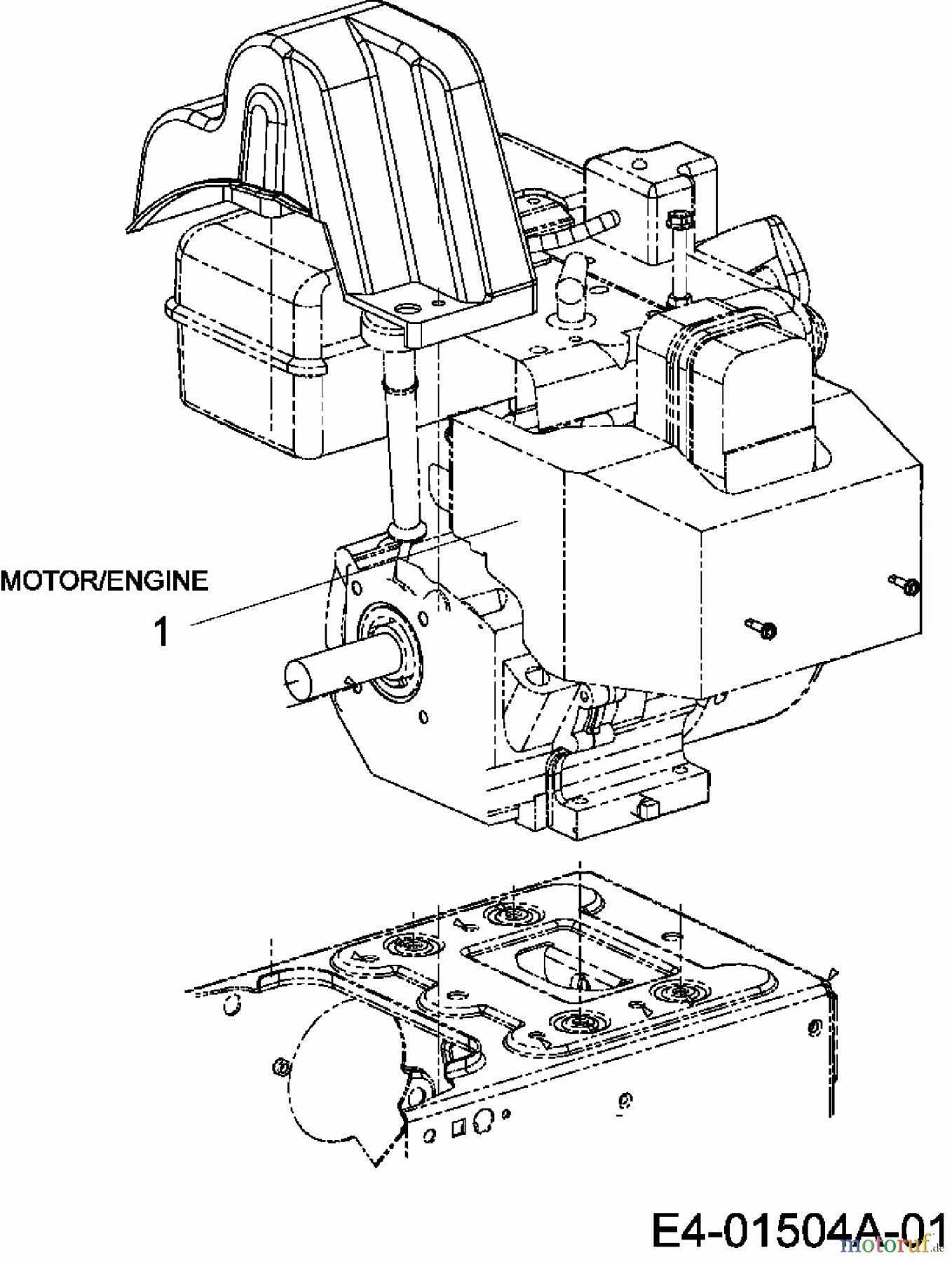 MOTOR/ENGINE

1

E4-01504A-01

motoruf.de