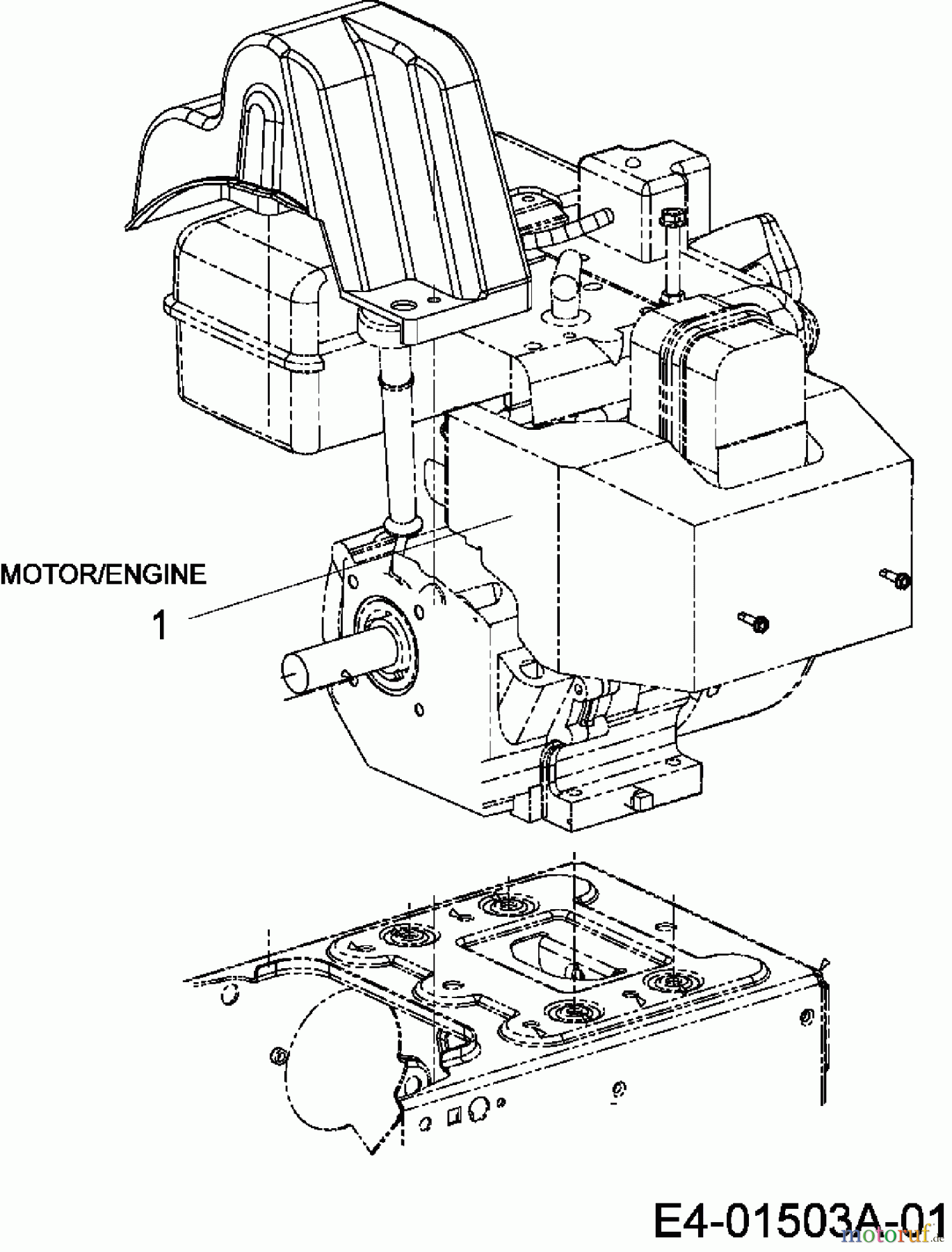 MOTOR/ENGINE

1

E4-01503A-01

motoruf.de