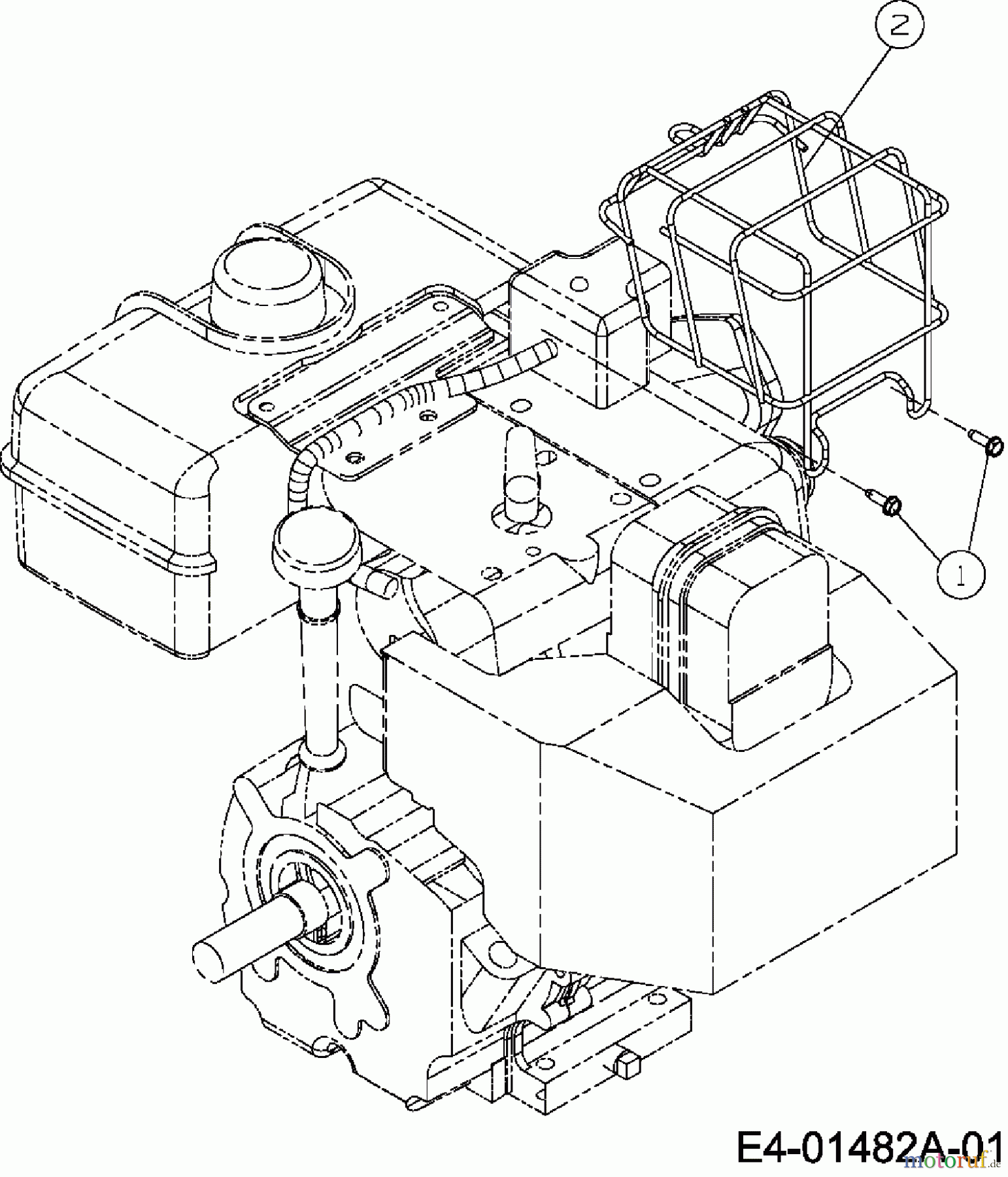 2

1

E4-01482A-01

motoruf.de