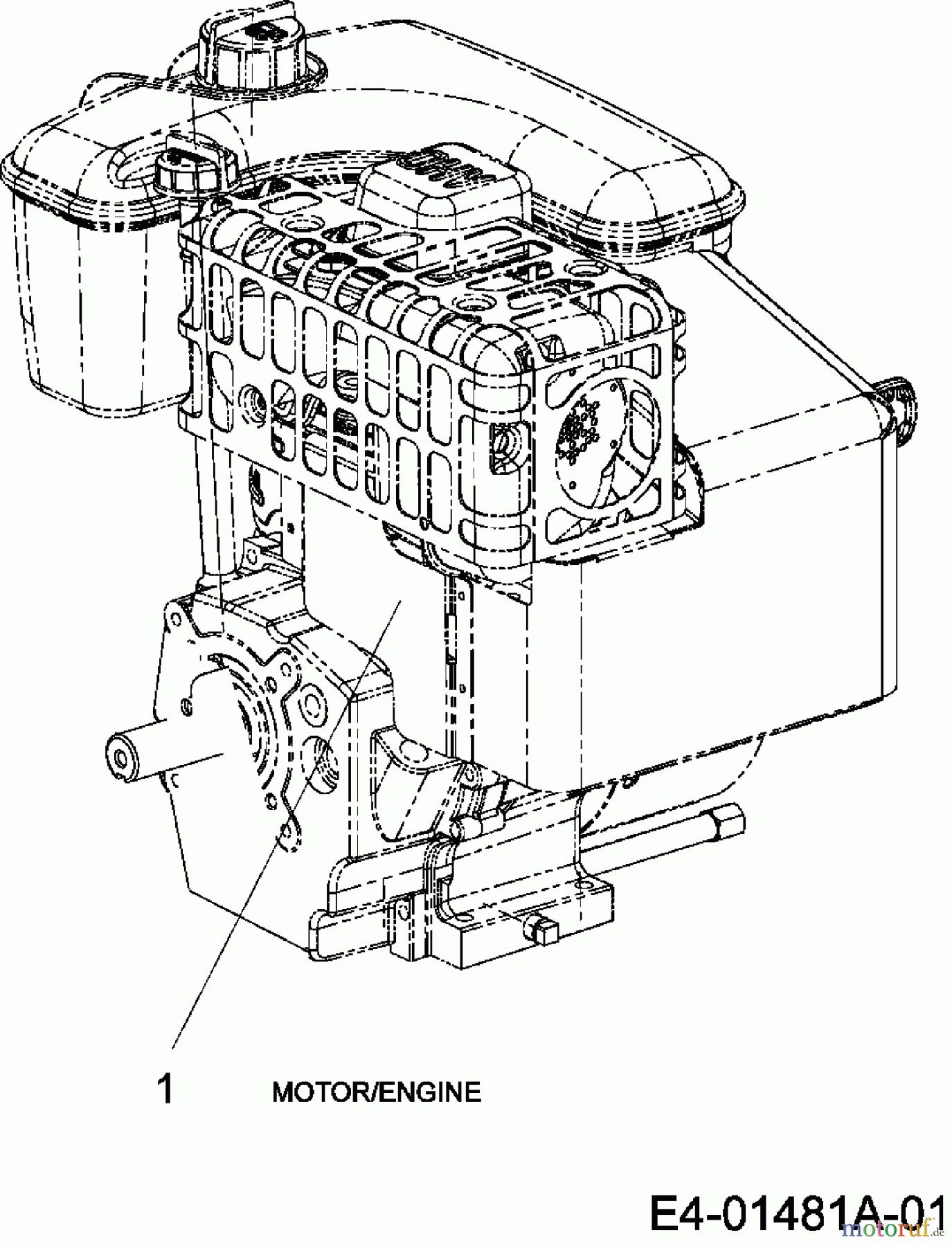 1 MOTOR/ENGINE

E4-01481A-01

motoruf.de