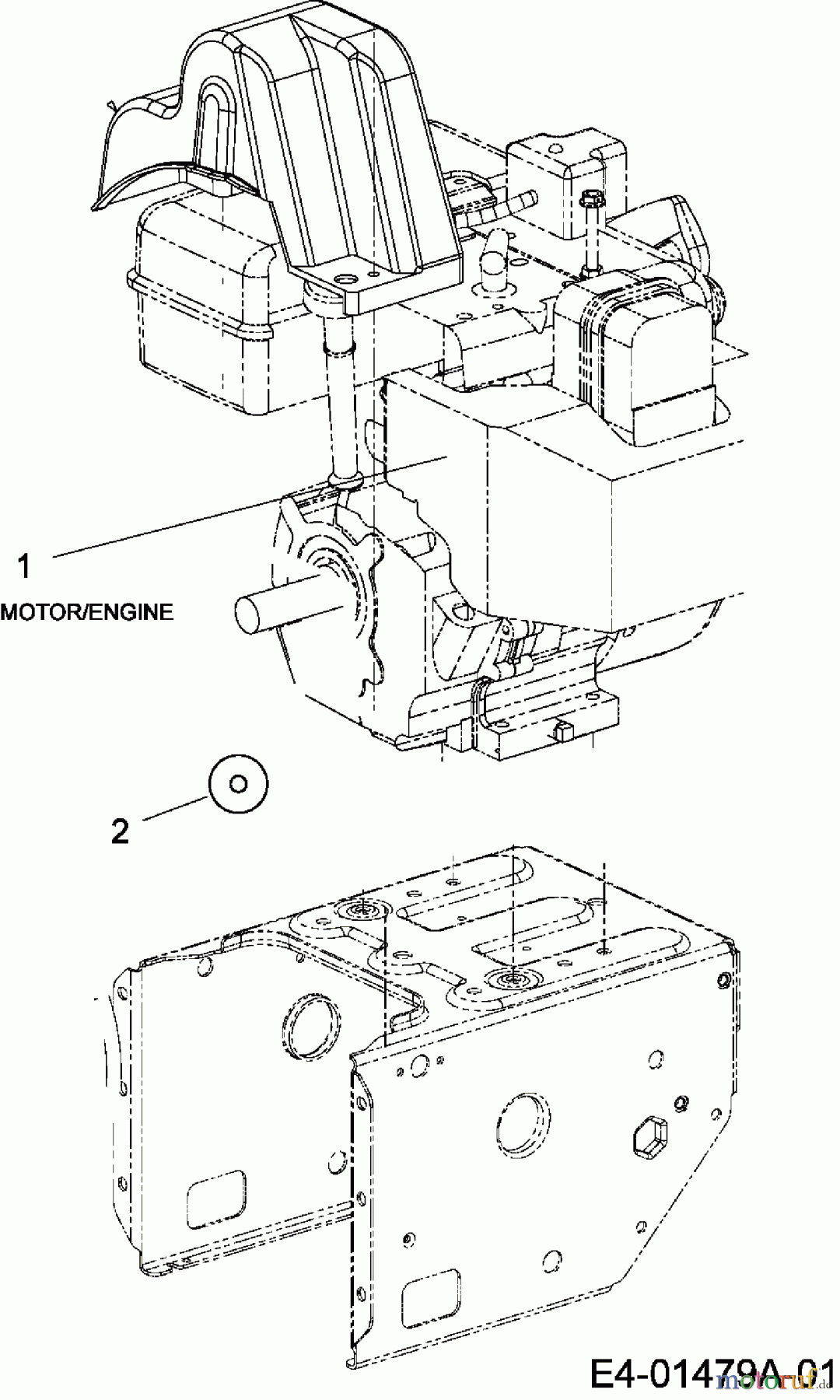 1
MOTOR/ENGINE

2

E4-01479A-01

motoruf.de