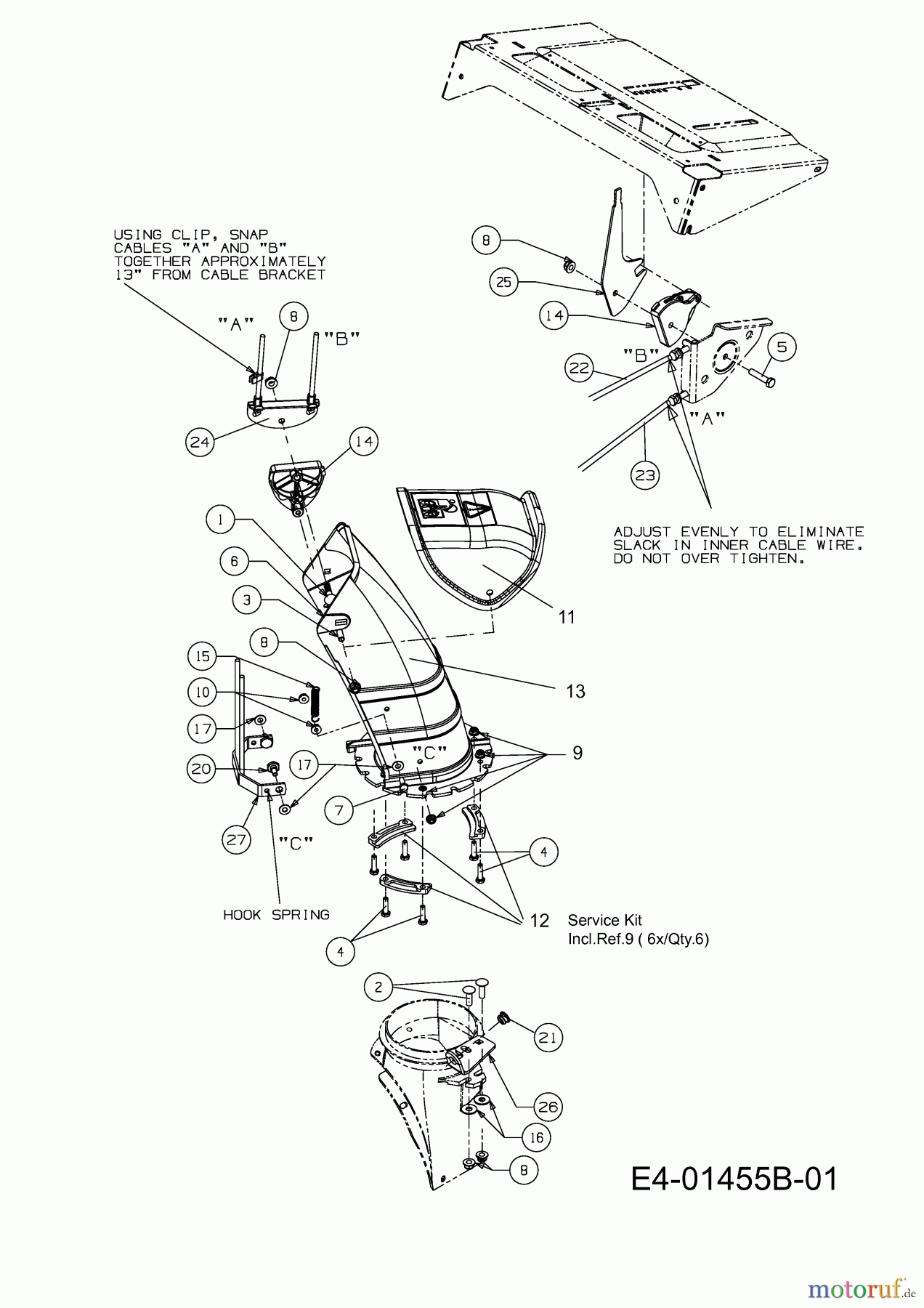 USING CLIP, SNAP CABLES "A" AND "B" TOGETHER APPROXIMATELY 13" FROM CABLE BRACKET

"A"
8
"B"
24
14

8
25
14
"B"
22
5
"A"
23

ADJUST EVENLY TO ELIMINATE SLACK IN INNER CABLE WIRE. DO NOT OVER TIGHTEN.

1
6
3
8
11
13
15
10
17
20
17
"C"
9
7
27
"C"
4
HOOK SPRING
12
Service Kit
Incl.Ref.9 ( 6x/Qty.6)
4

2
21
26
16
8

E4-01455B-01

motoruf.de