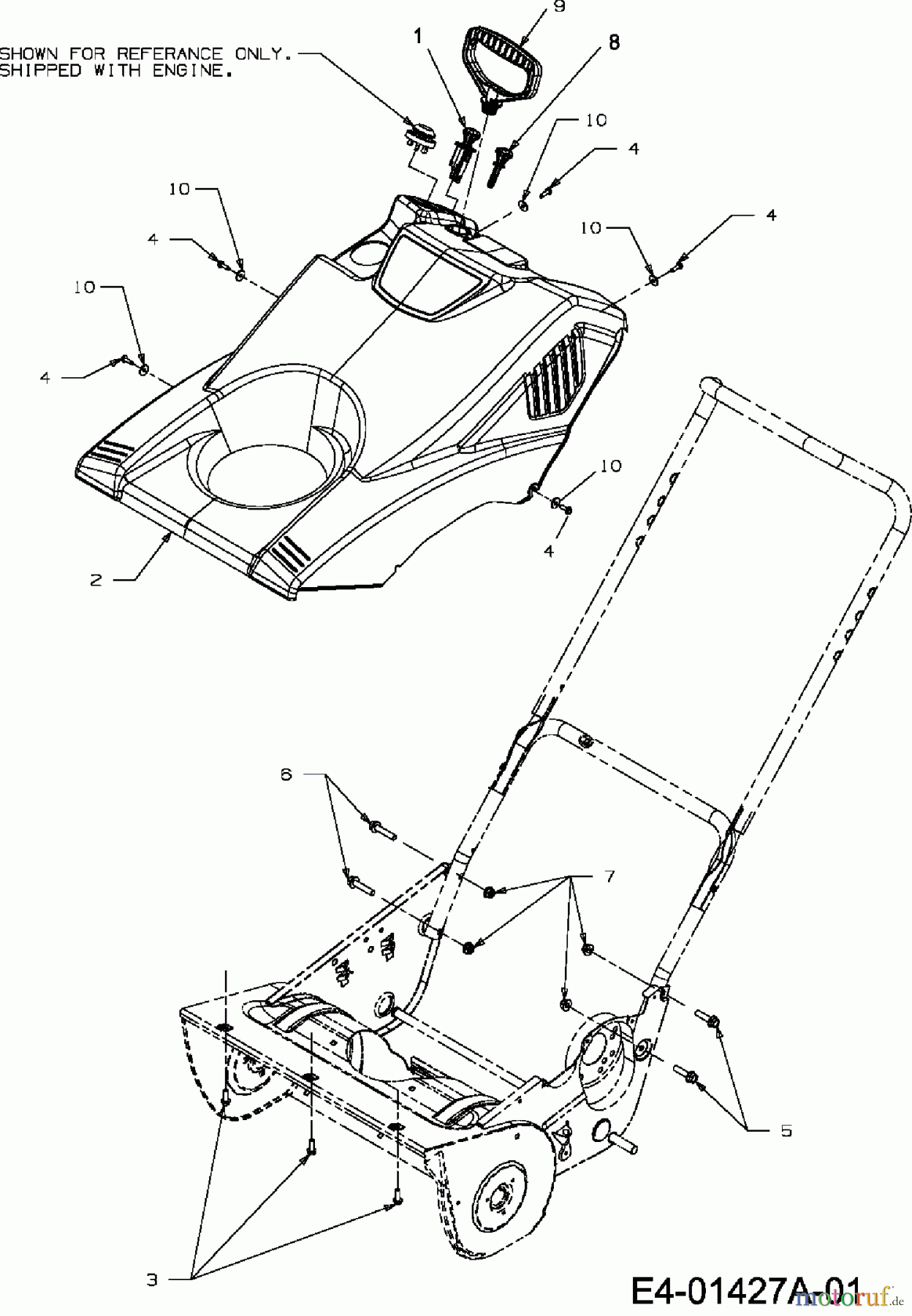 SHOWN FOR REFERANCE ONLY. SHIPPED WITH ENGINE.

9

1

8

10

4

10

4

10

4

10

4

10

4

2

6

7

5

3

E4-01427A-01

motoruf.de