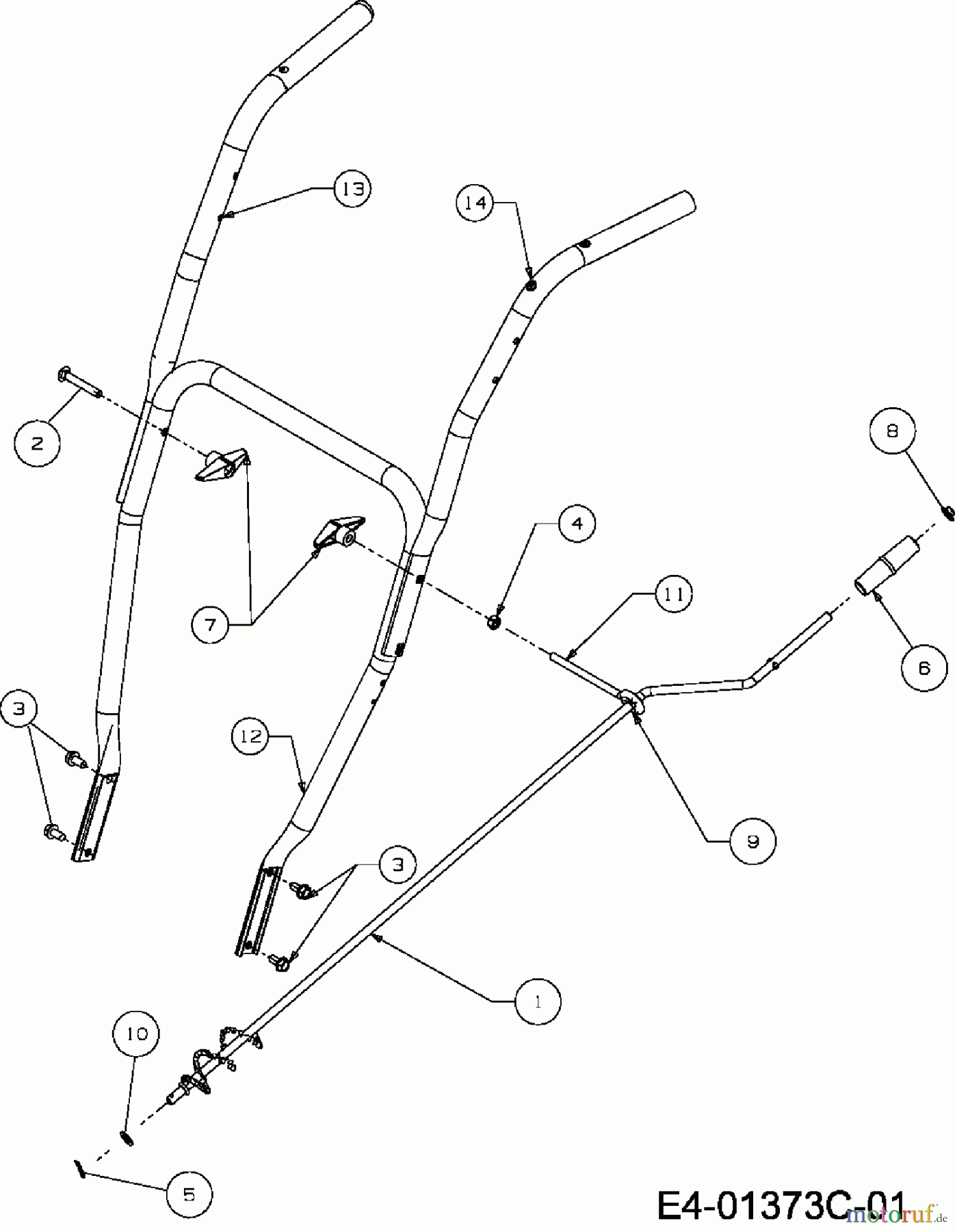 13
14
2
8
4
7
11
6
3
12
9
3
1
10
5
E4-01373C-01
motoruf.de