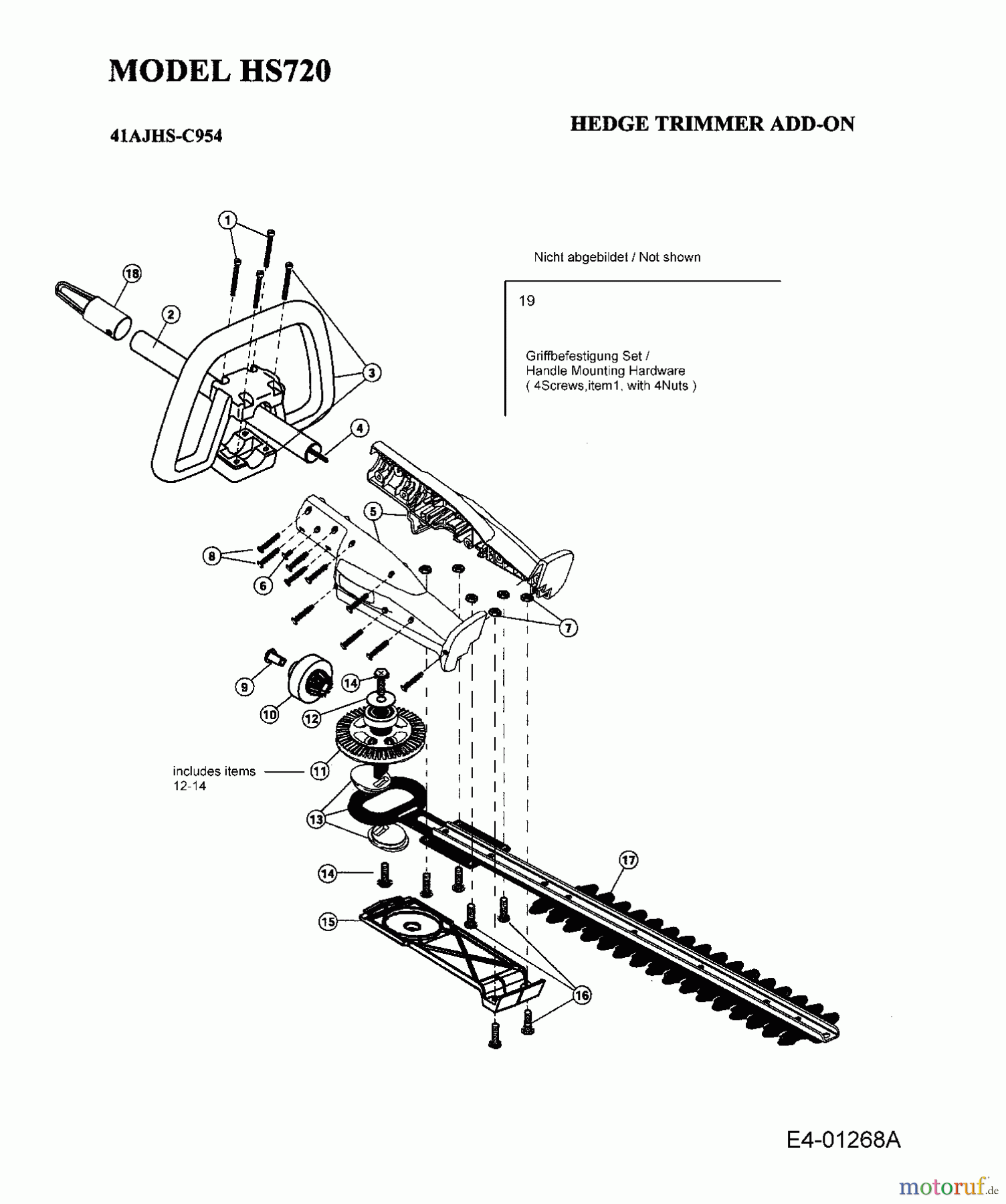 MODEL HS720

41AJHS-C954

HEDGE TRIMMER ADD-ON

Nicht abgebildet / Not shown

19

Griffbefestigung Set /
Handle Mounting Hardware
( 4Screws,item1, with 4Nuts )

1
18
2
3
4
5
8
6
7
9
10
14
12
includes items 12-14
11
13
14
17
15
16

E4-01268A

motoruf.de