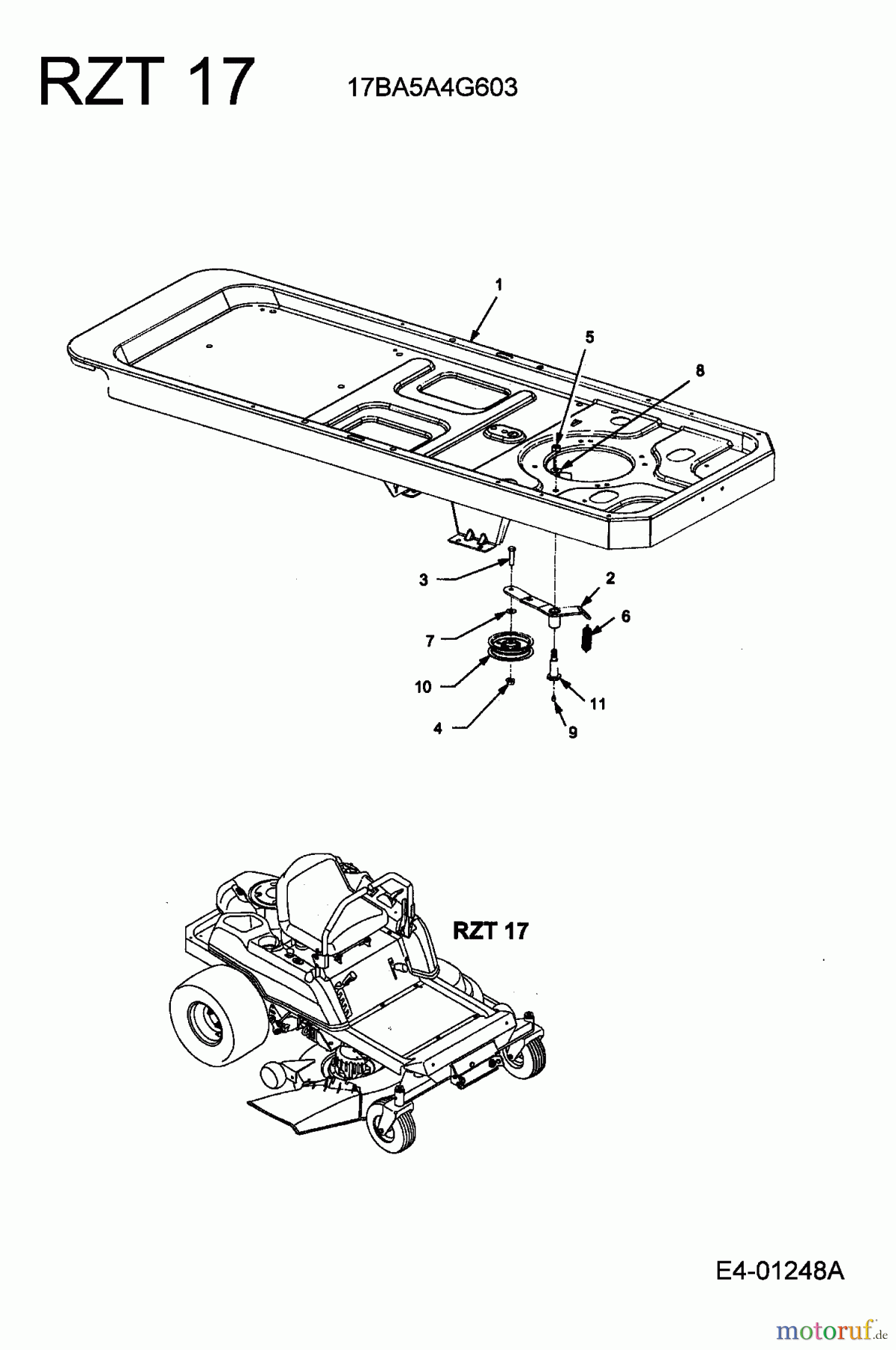 RZT 17 17BA5A4G603

1
5
8
3
2
7
6
10
11
4
9

RZT 17

E4-01248A

motoruf.de