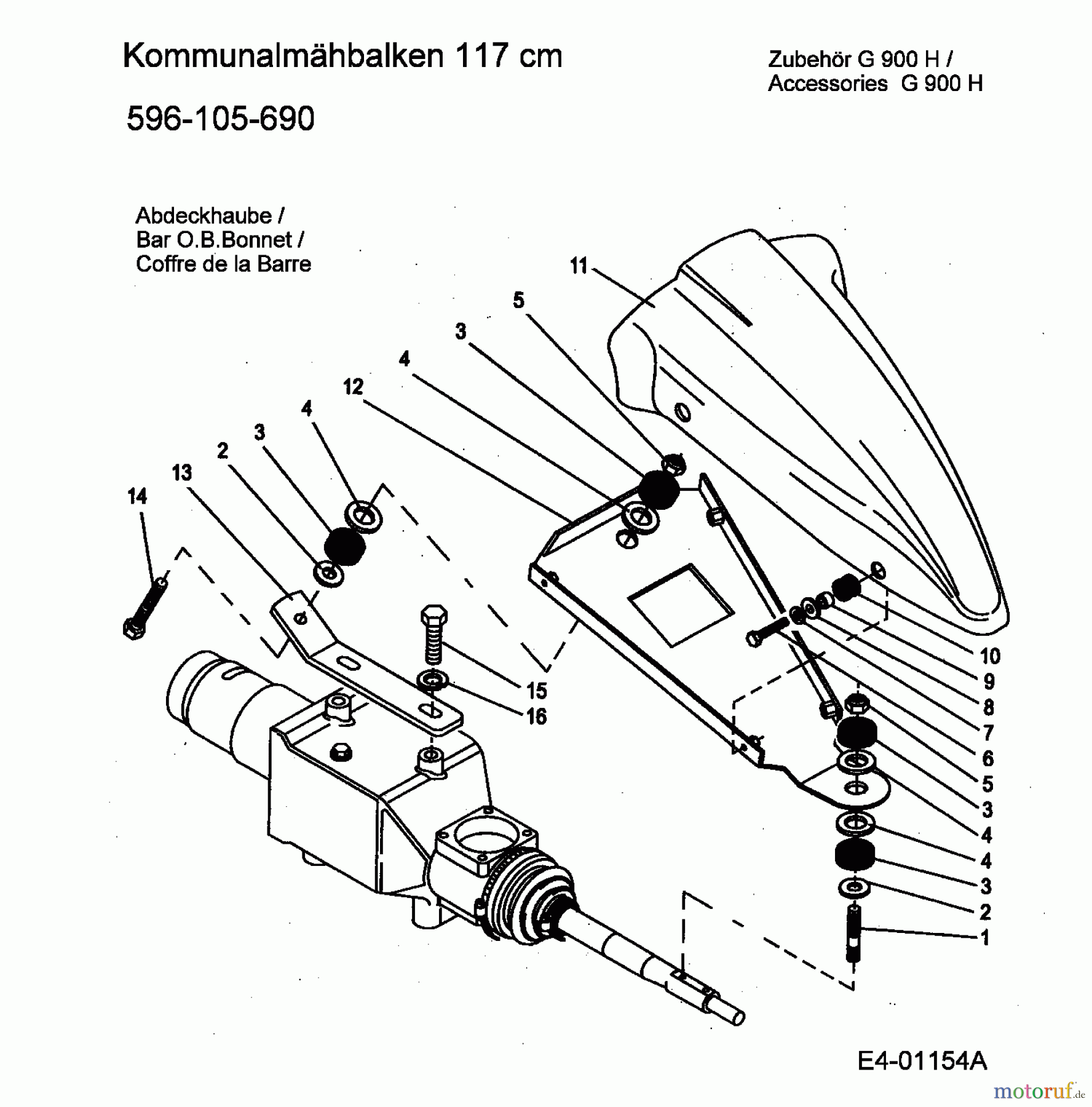 Kommunalmähbalken 117 cm

Zubehör G 900 H /
Accessories G 900 H

596-105-690

Abdeckhaube /
Bar O.B.Bonnet /
Coffre de la Barre

11
5
3
4
12
4
3
2
13
14
15
16
10
9
8
7
6
5
3
4
4
3
2
1

E4-01154A

motoruf.de