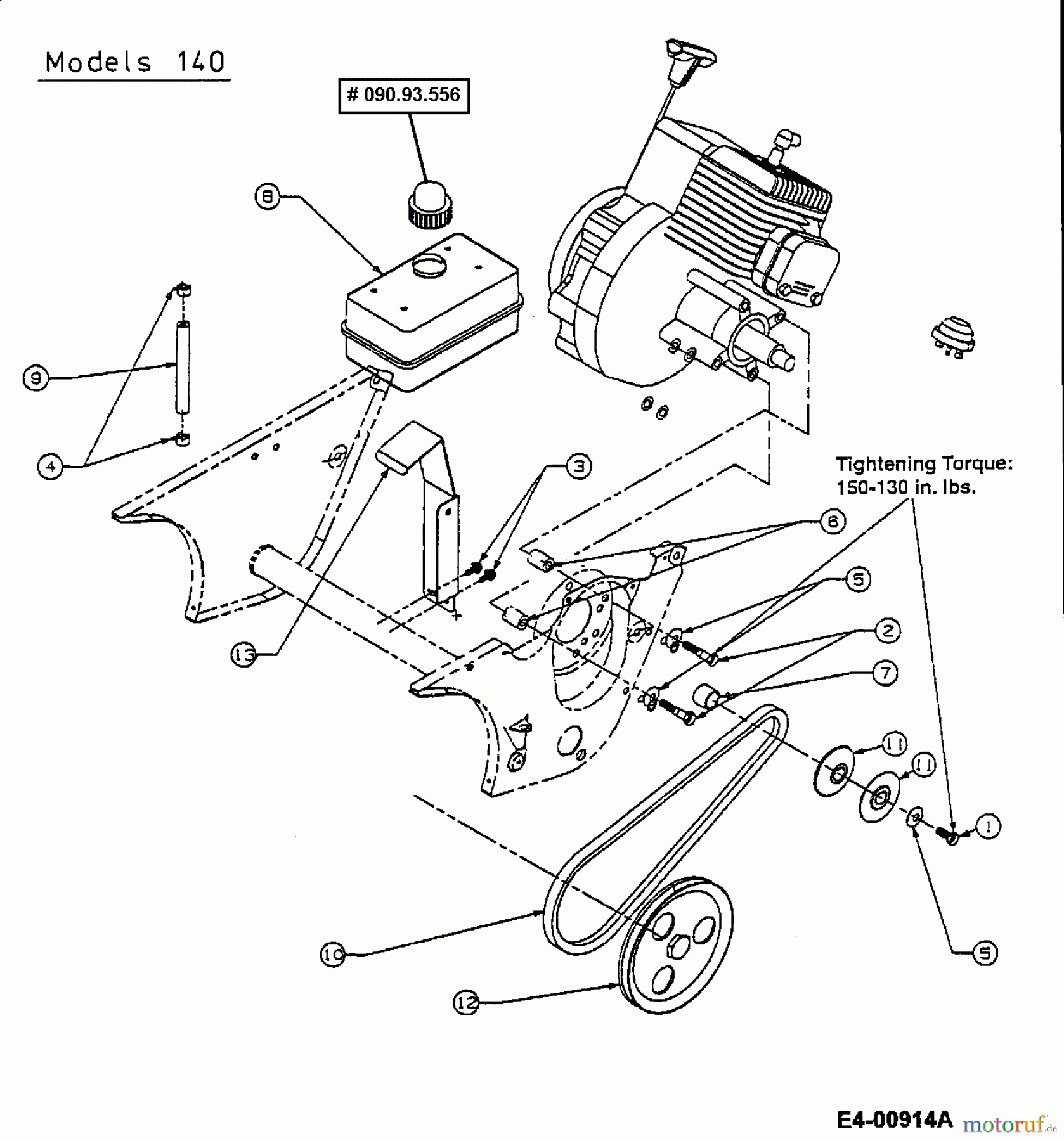 Models 140

# 090.93.556

8

9

4

3

Tightening Torque: 150-130 in. lbs.

6

5

2

7

13

11

11

1

5

10

12

E4-00914A

motoruf.de