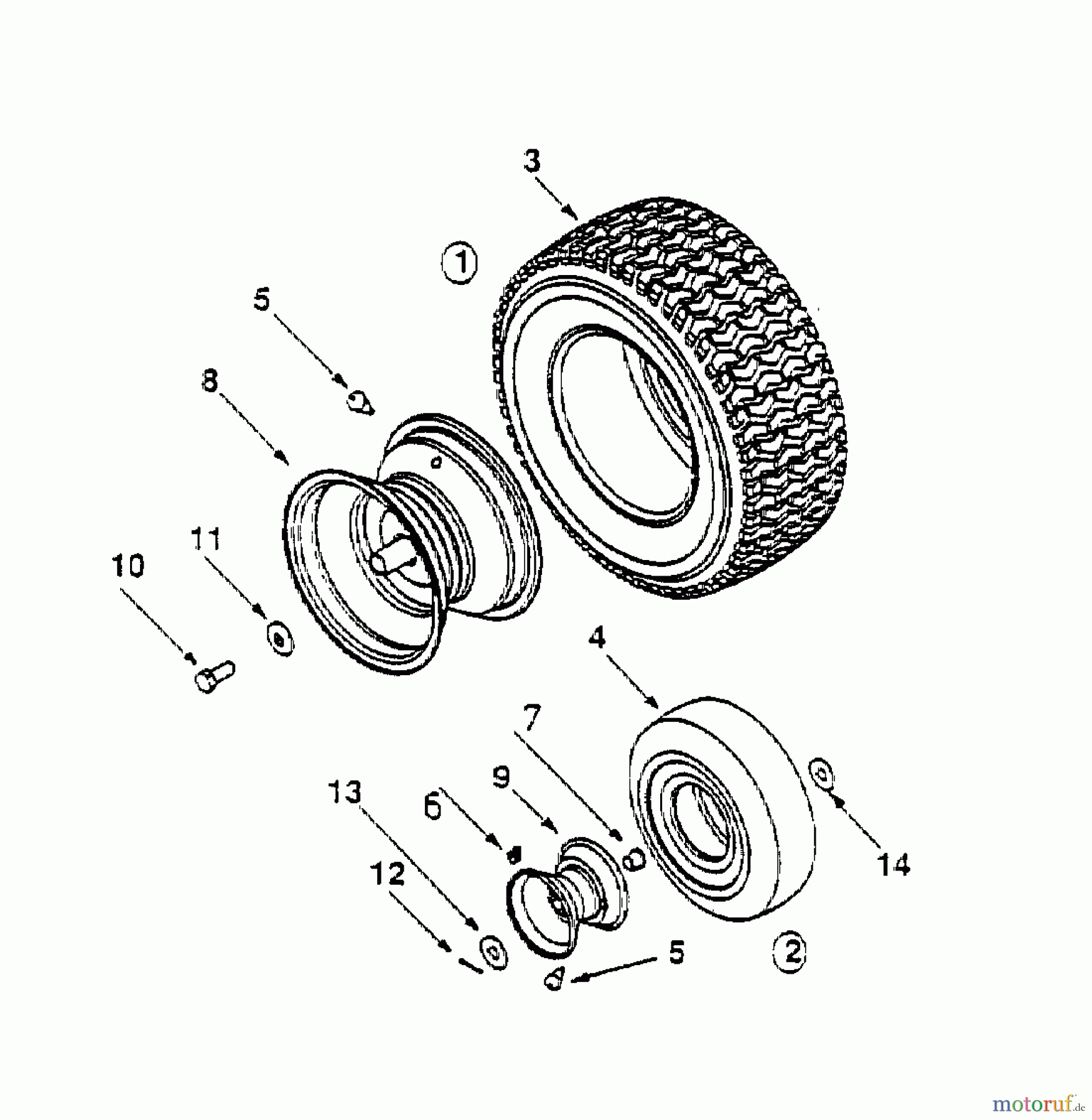 3
1
5
8
11
10
4
7
9
13
6
12
14
5
2
motoruf.de