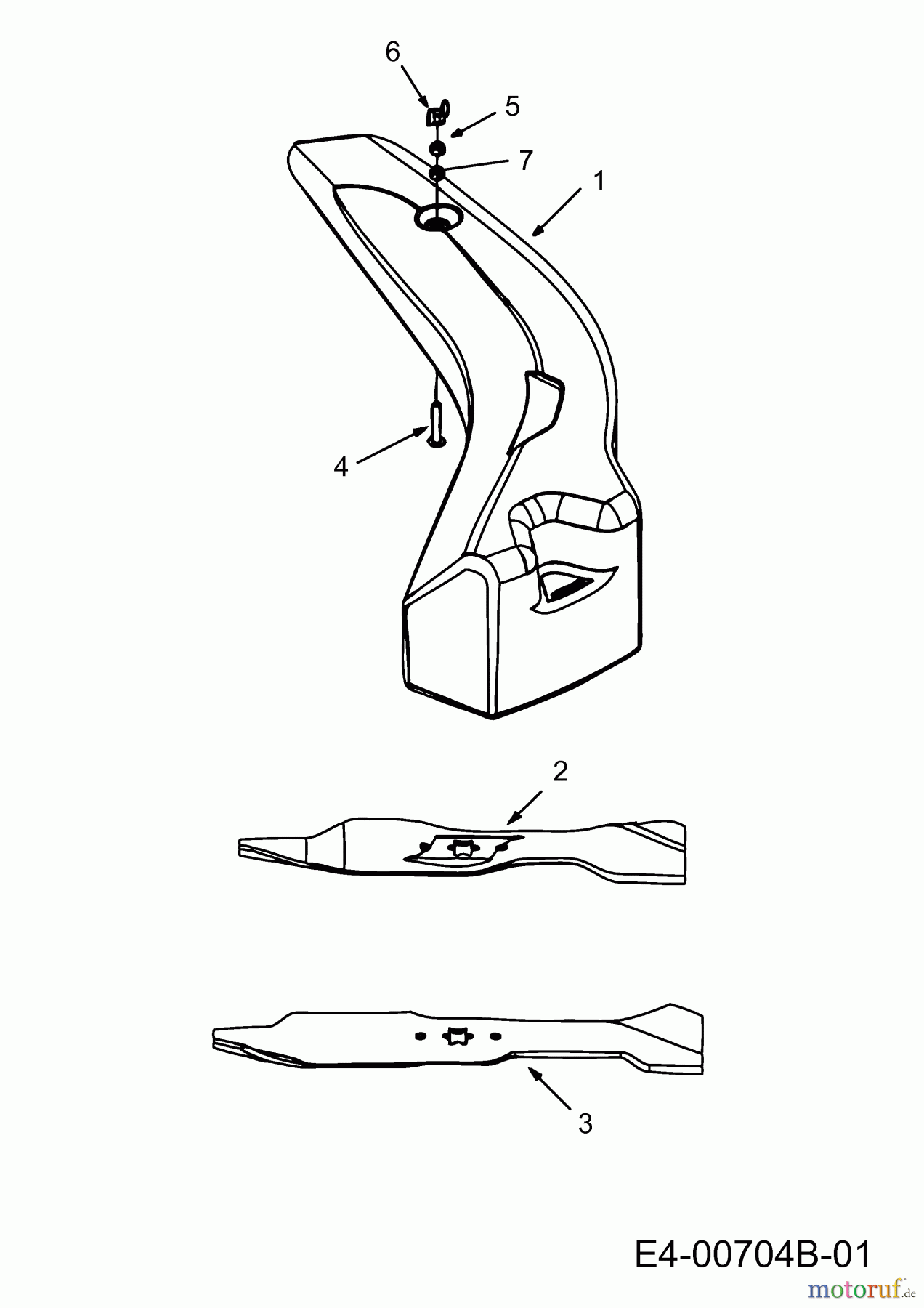 6
5
7
1
4
2
3
E4-00704B-01
motoruf.de