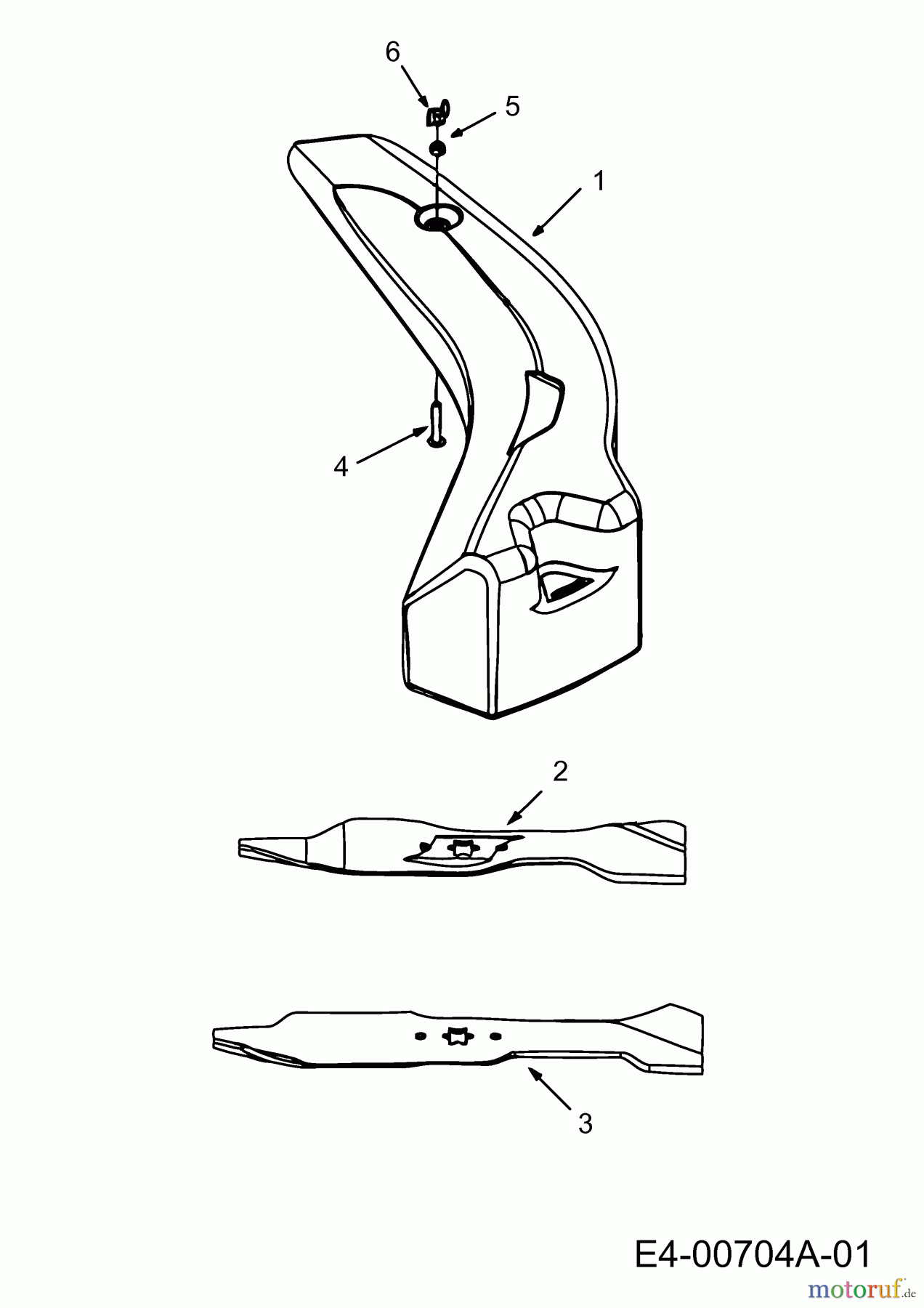 6
5
1
4
2
3
E4-00704A-01
motoruf.de