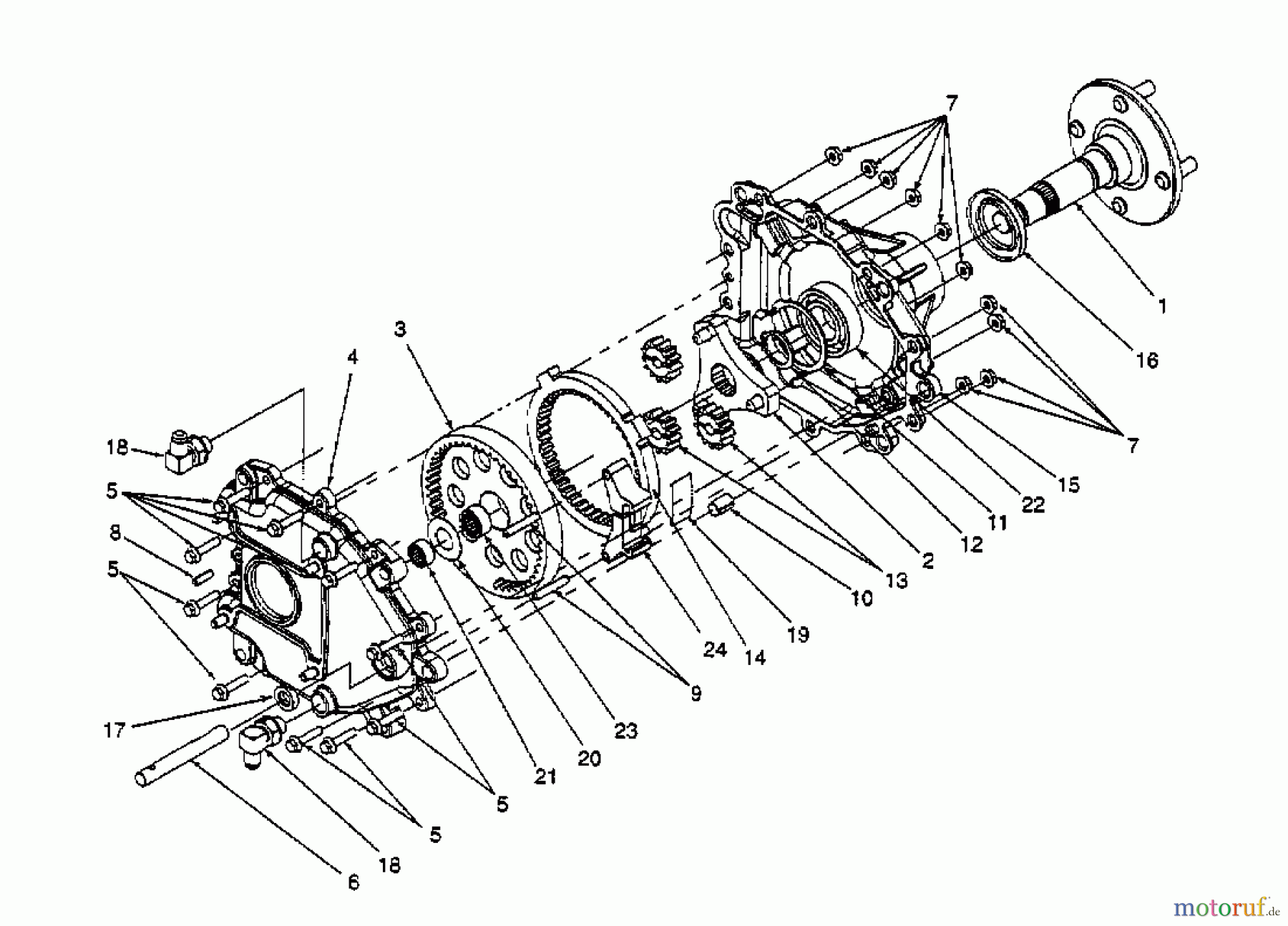 7
1
16
3
4
18
5
8
5
7
15
22
11
12
2
13
10
19
14
24
9
23
20
21
5
5
17
18
6
motoruf.de