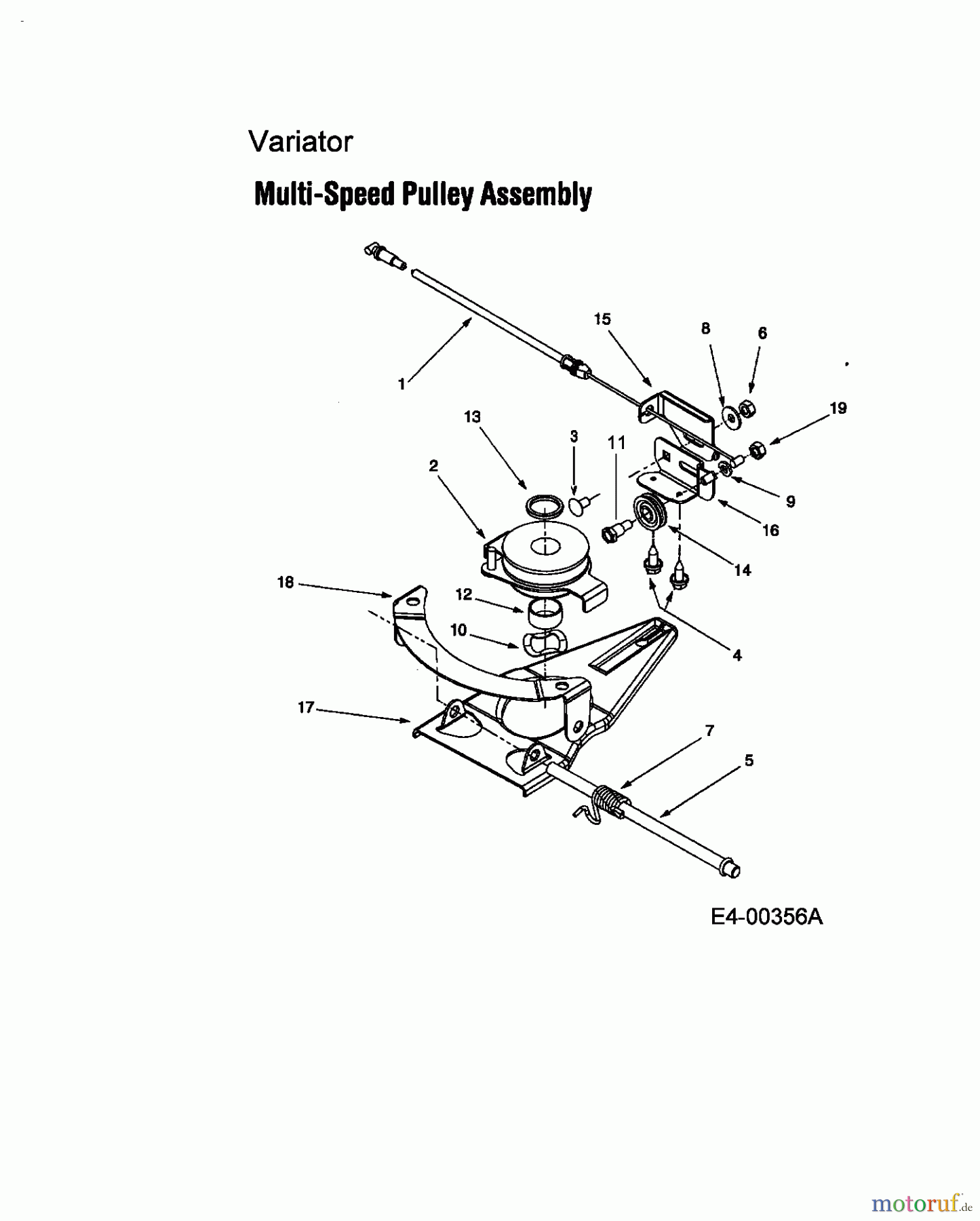 Variator

Multi-Speed Pulley Assembly

15
8
6
1
19
13
3
11
2
9
16
14
18
12
10
4
17
7
5

E4-00356A

motoruf.de