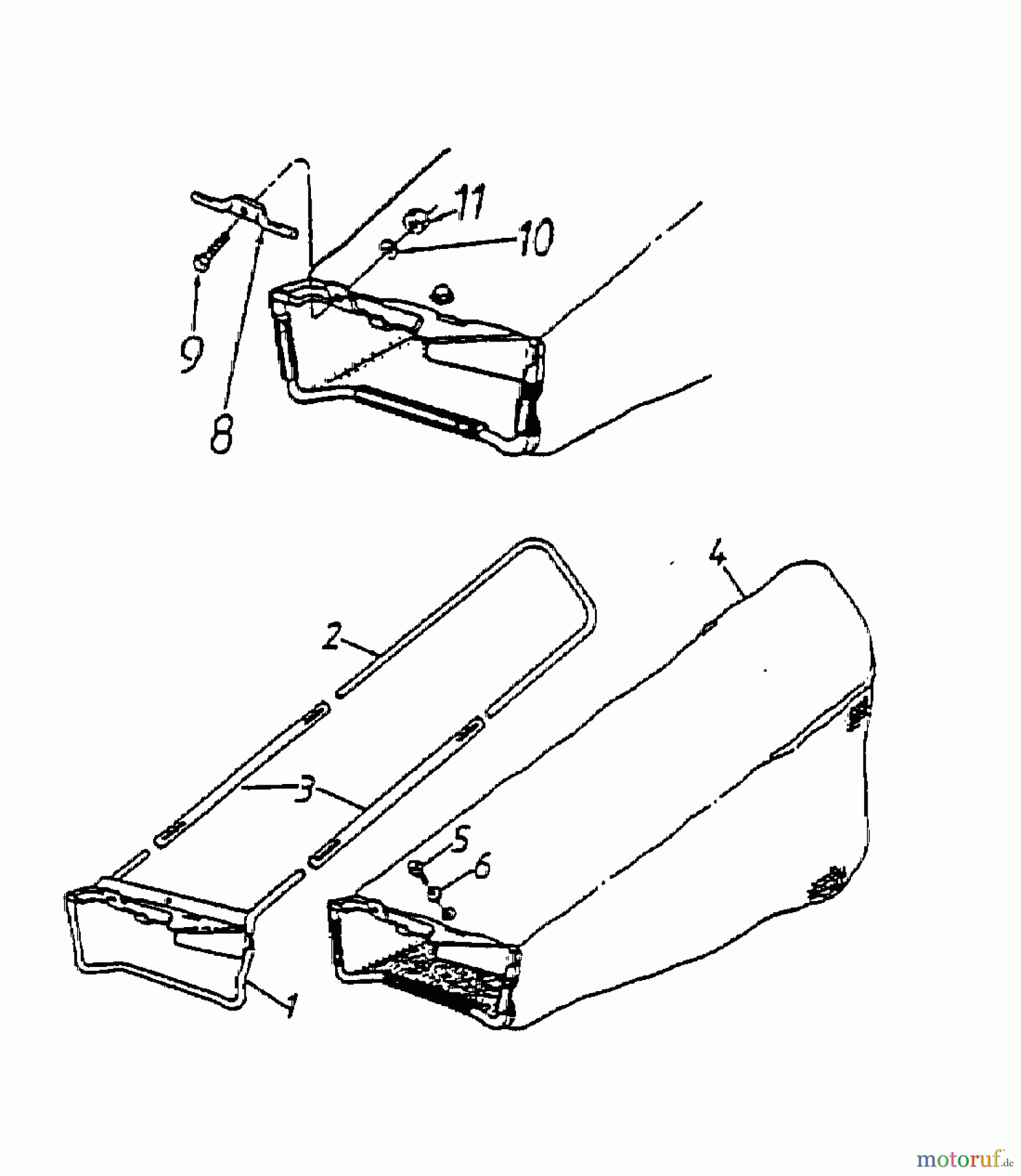 11
10
9
8
4
2
3
5
6
1
motoruf.de