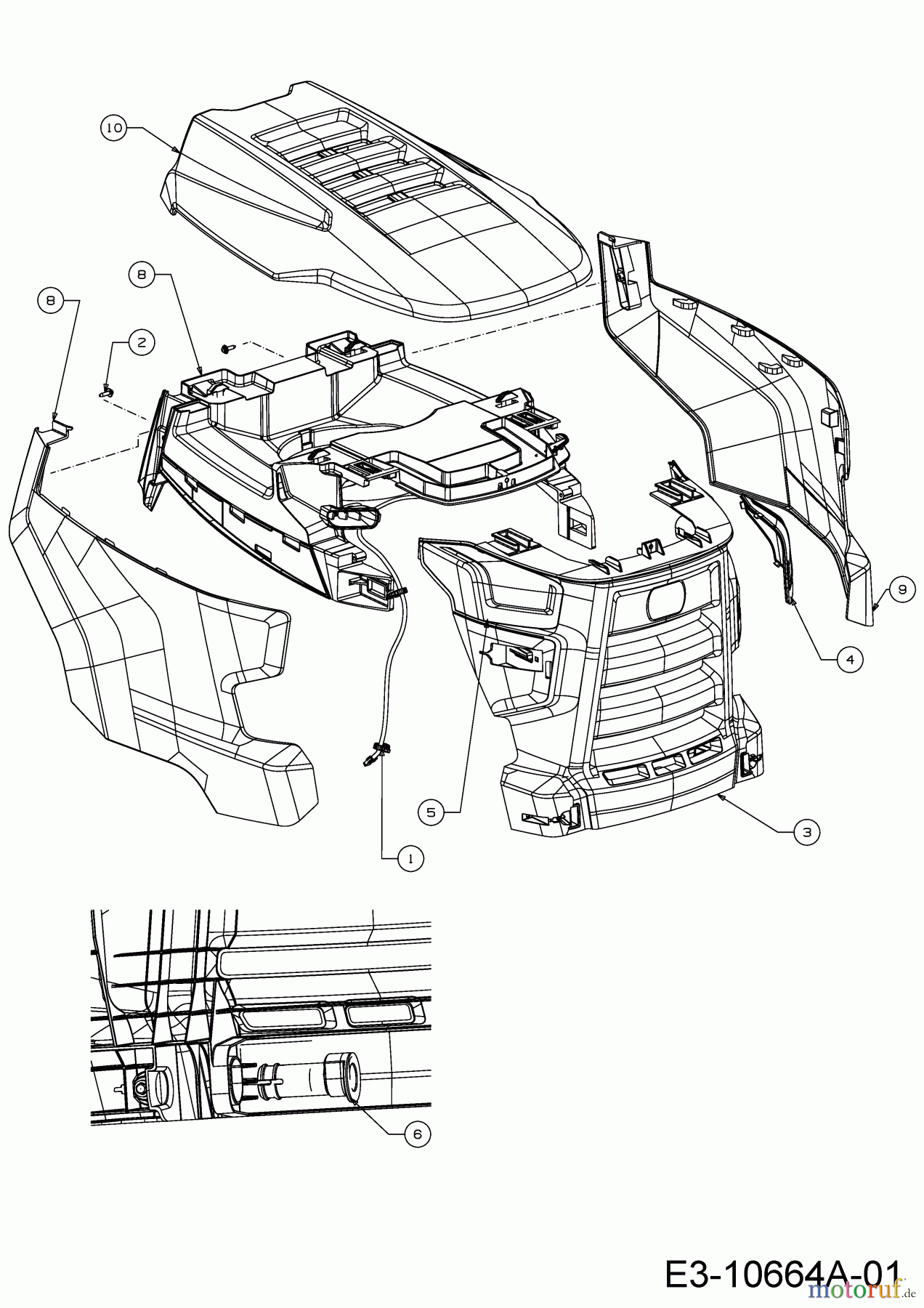 10
8
8
2
9
4
5
3
1
6
E3-10664A-01
motoruf.de