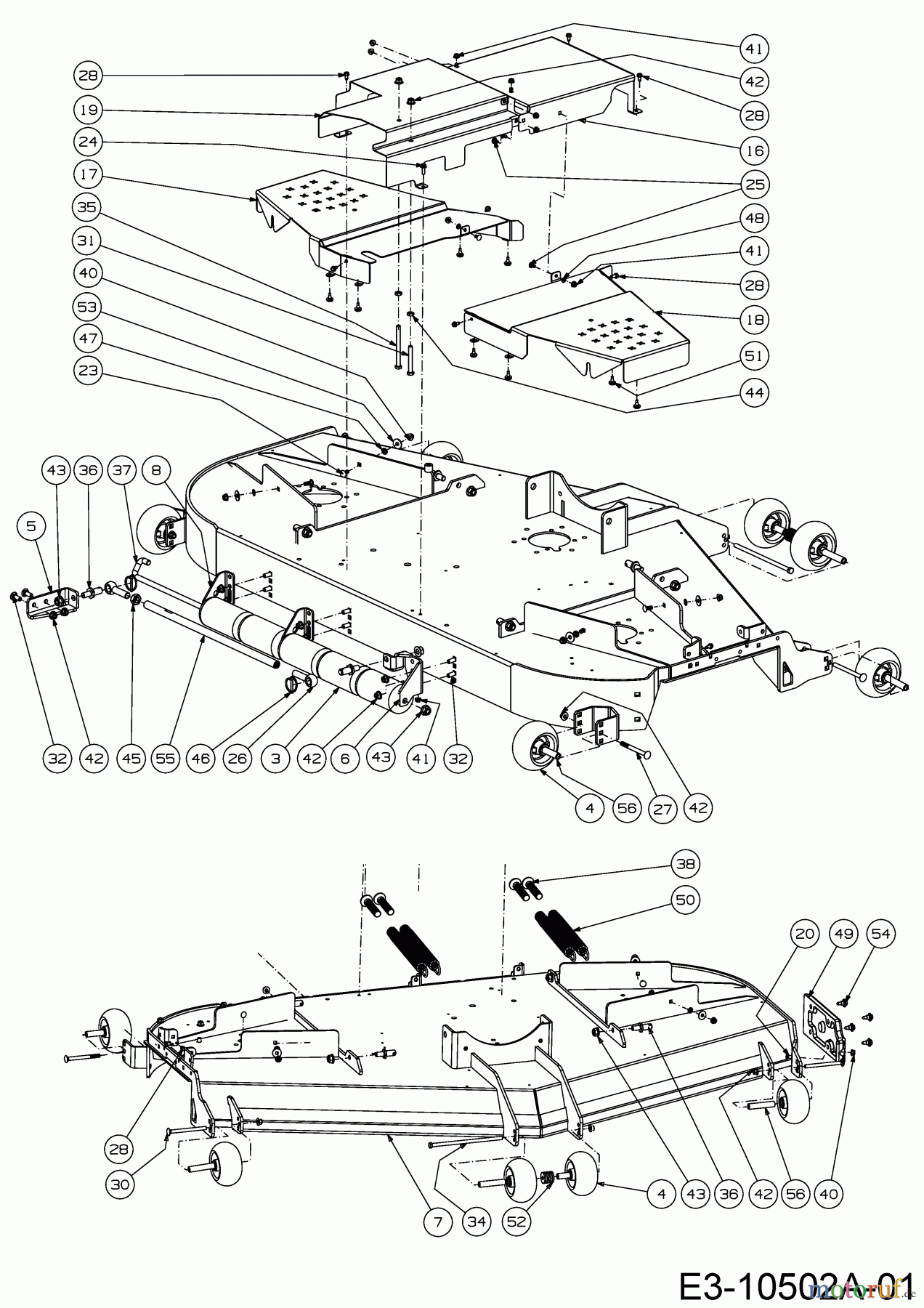 28
19
24
17
35
31
40
53
47
23
41
42
28
16
25
48
41
28
18
51
44
43
36
37
8
5
32
42
45
55
46
26
3
42
6
43
41
32
4
56
27
42
38
50
20
49
54
28
30
7
34
52
4
43
36
42
56
40
E3-10502A-01
motoruf.de