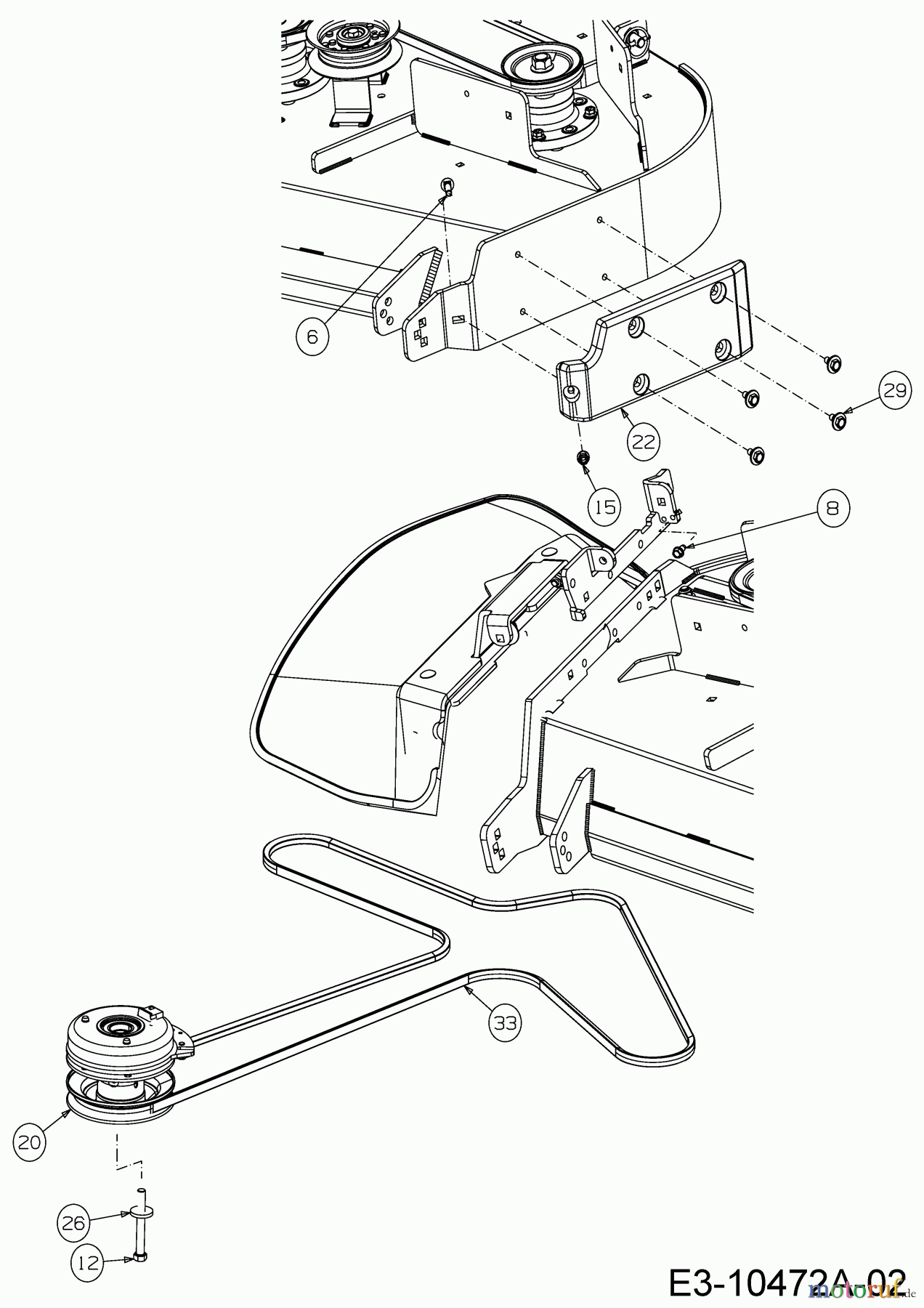 6
29
22
15
8
33
20
26
12
E3-10472A-02
motoruf.de