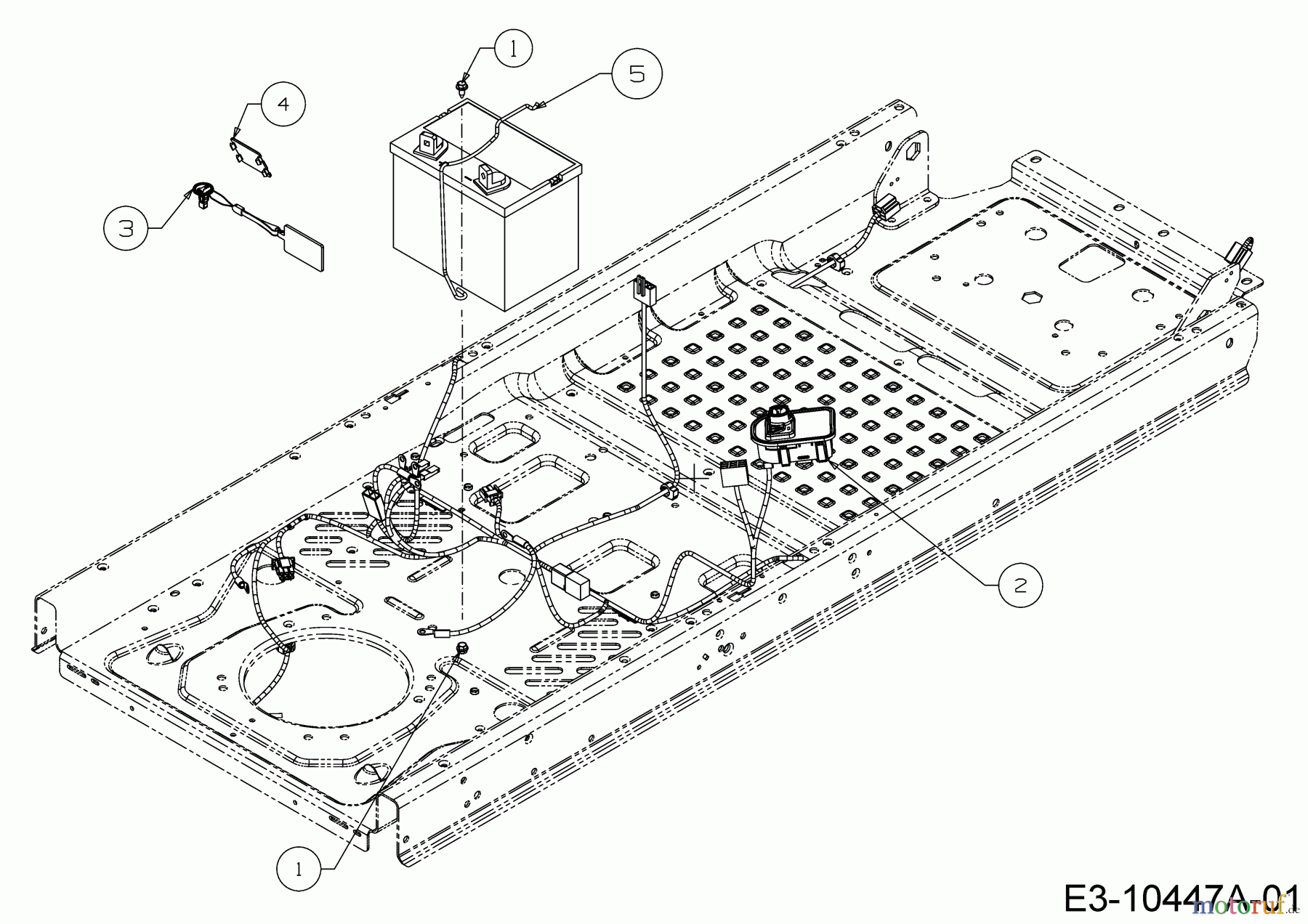 1
5
4
3
2
1
E3-10447A-01
motoruf.de