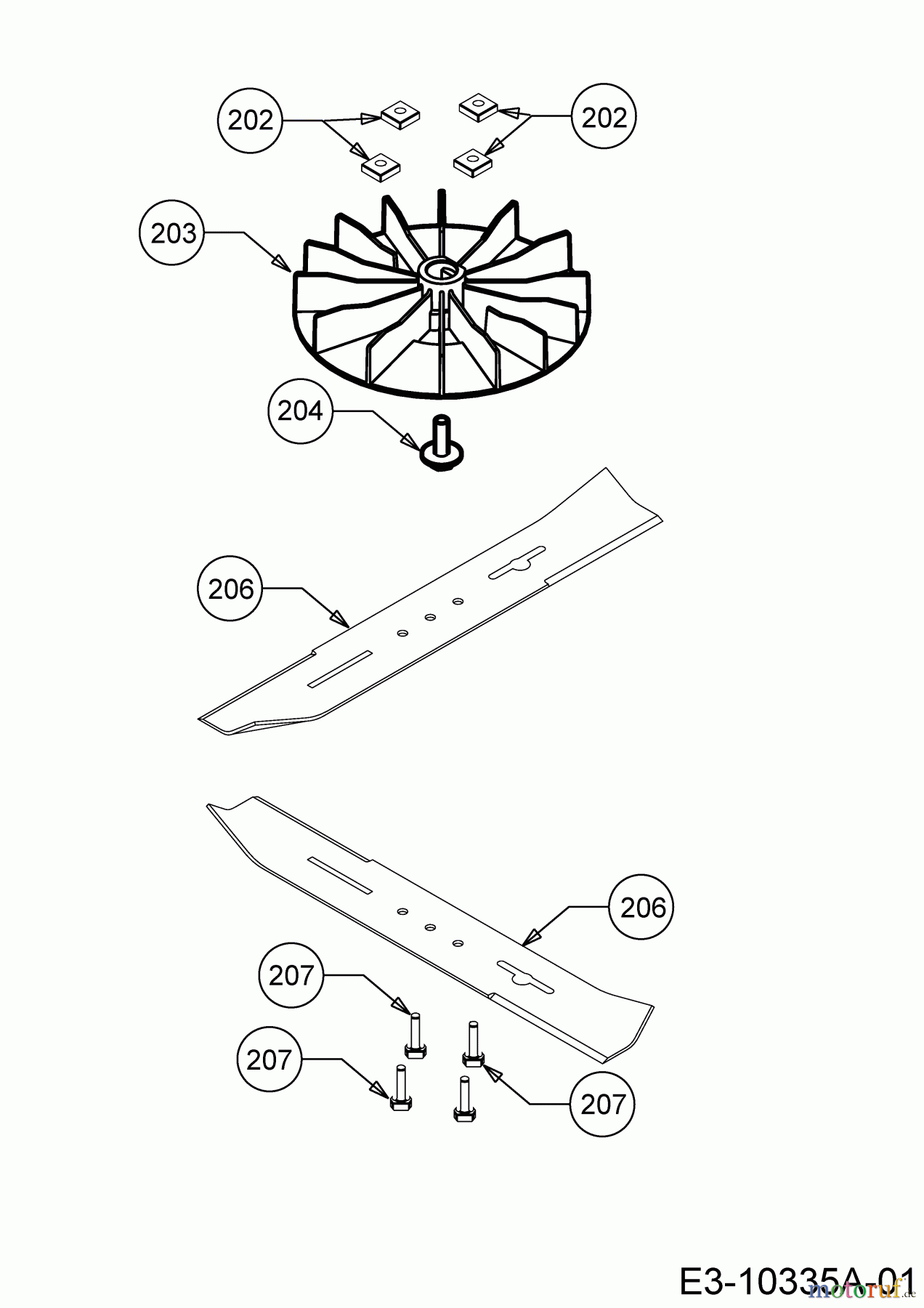 202
202
203
204
206
206
207
207
207
E3-10335A-01
motoruf.de