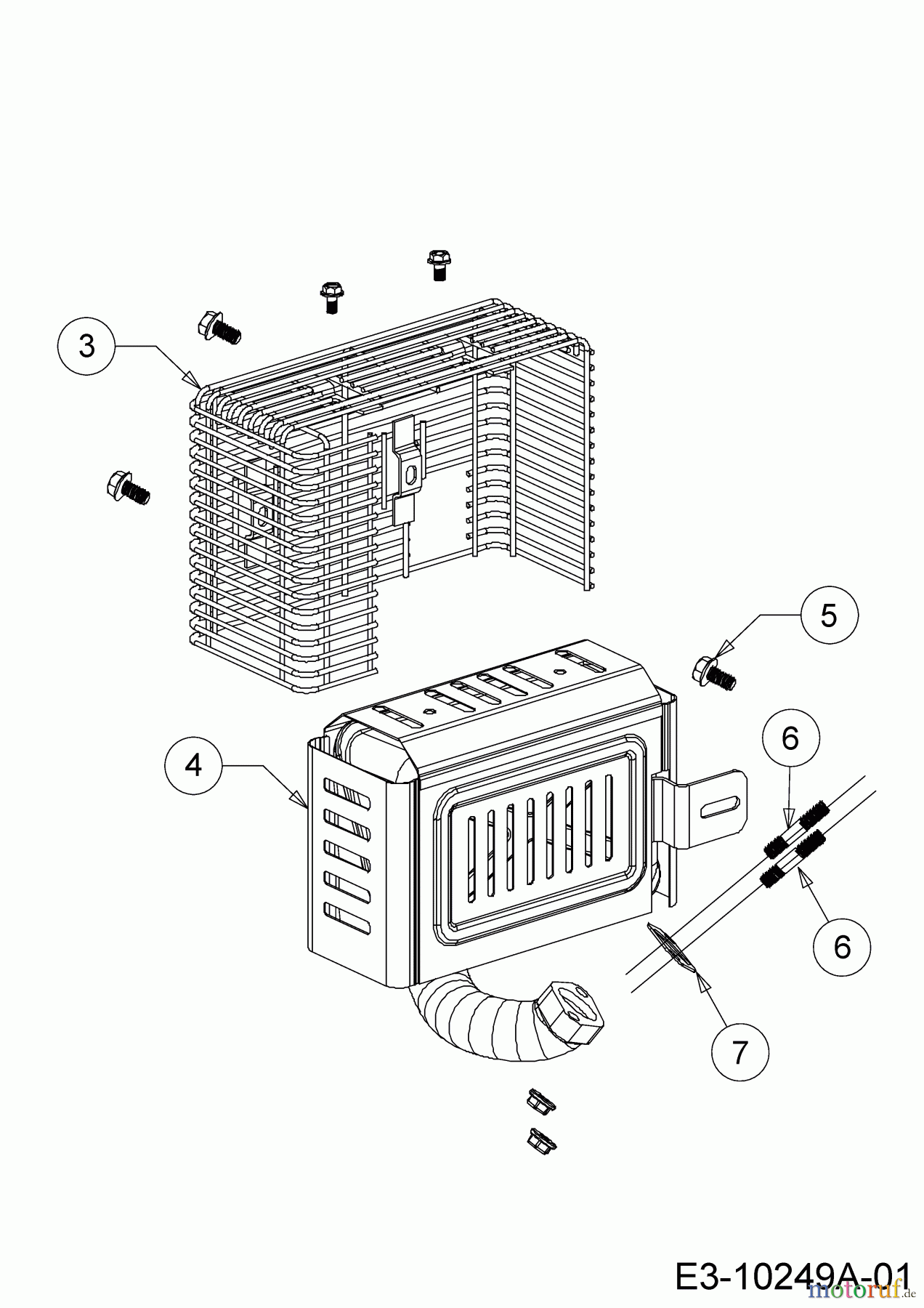 3

5

6

4

6

7

E3-10249A-01

motoruf.de