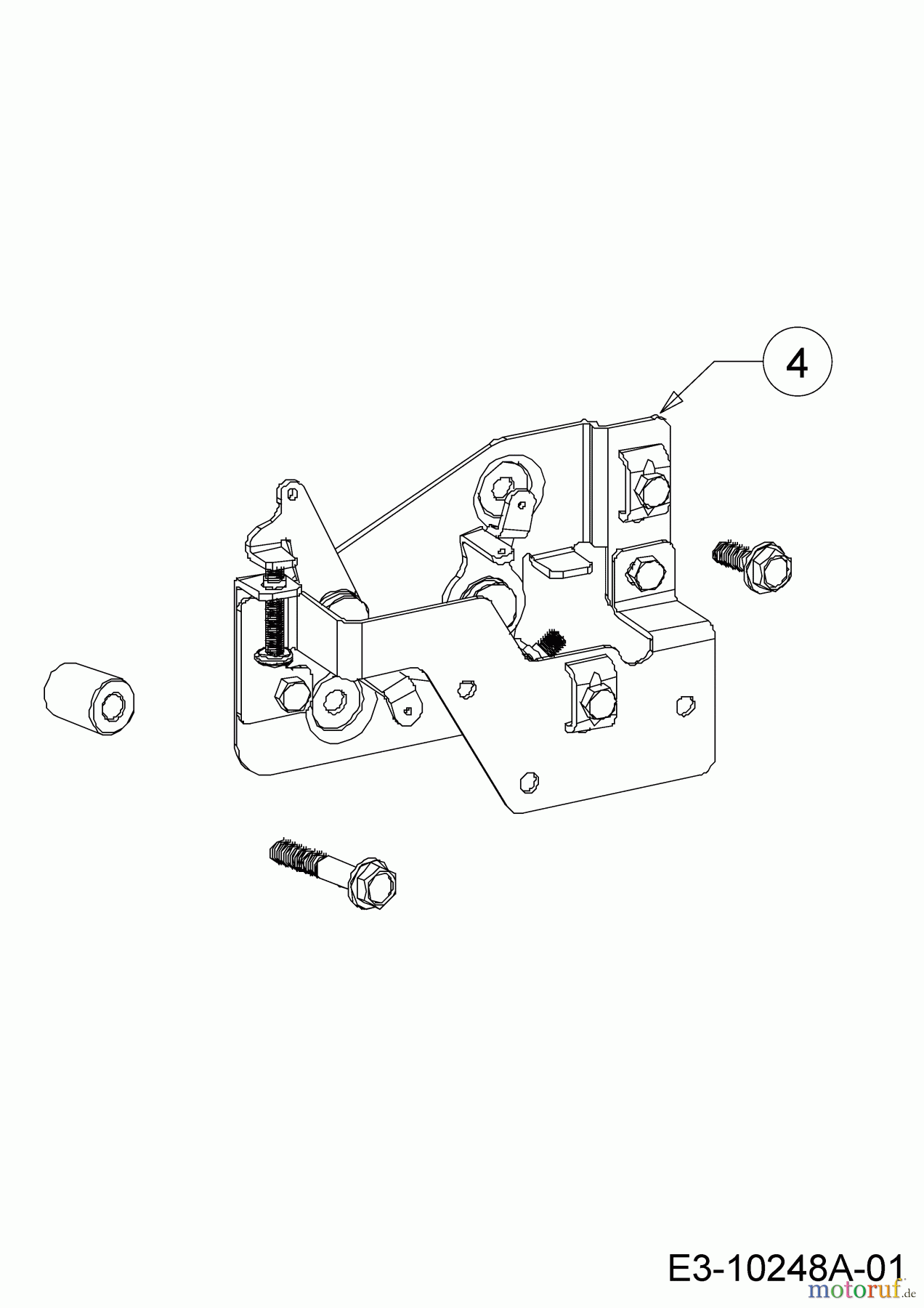 4

E3-10248A-01

motoruf.de